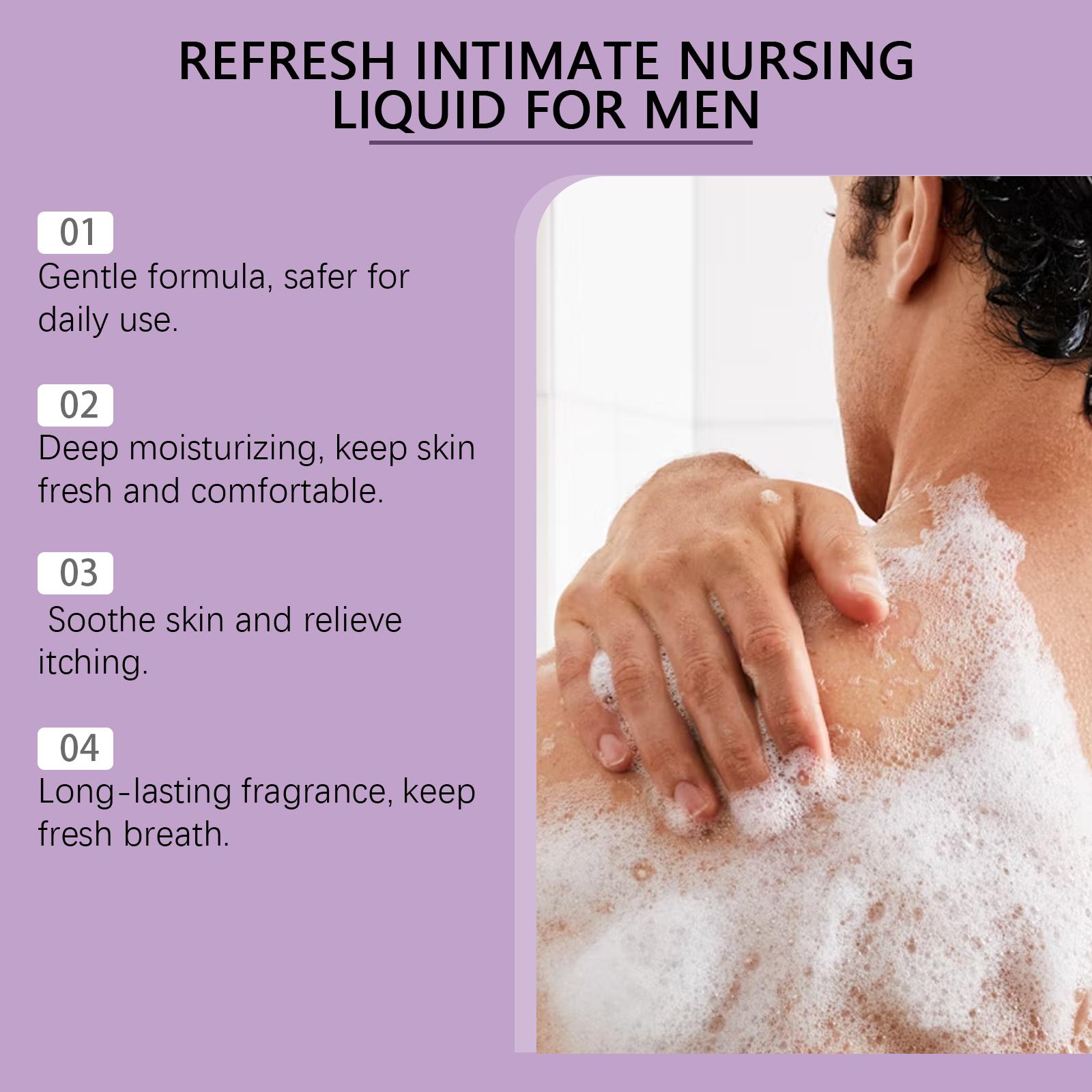 REFRESH INTIMATE NURSING LIQUID FOR MEN

01
Gentle formula, safer for daily use.

02
Deep moisturizing, keep skin fresh and comfortable.

03
Soothe skin and relieve itching.

04
Long-lasting fragrance, keep fresh breath.