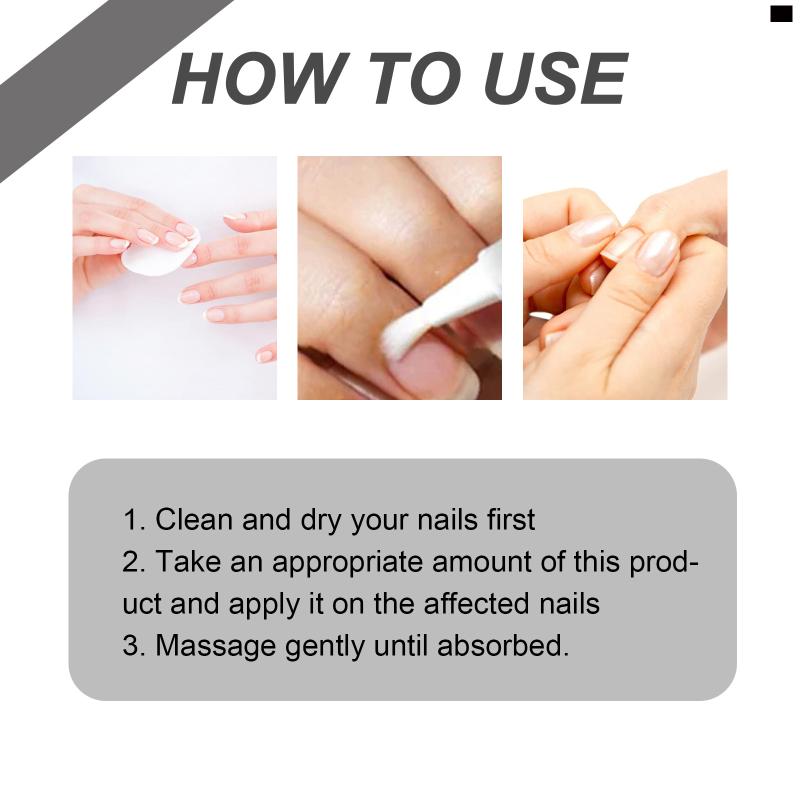 HOW TO USE

1. Clean and dry your nails first
2. Take an appropriate amount of this product and apply it on the affected nails
3. Massage gently until absorbed.