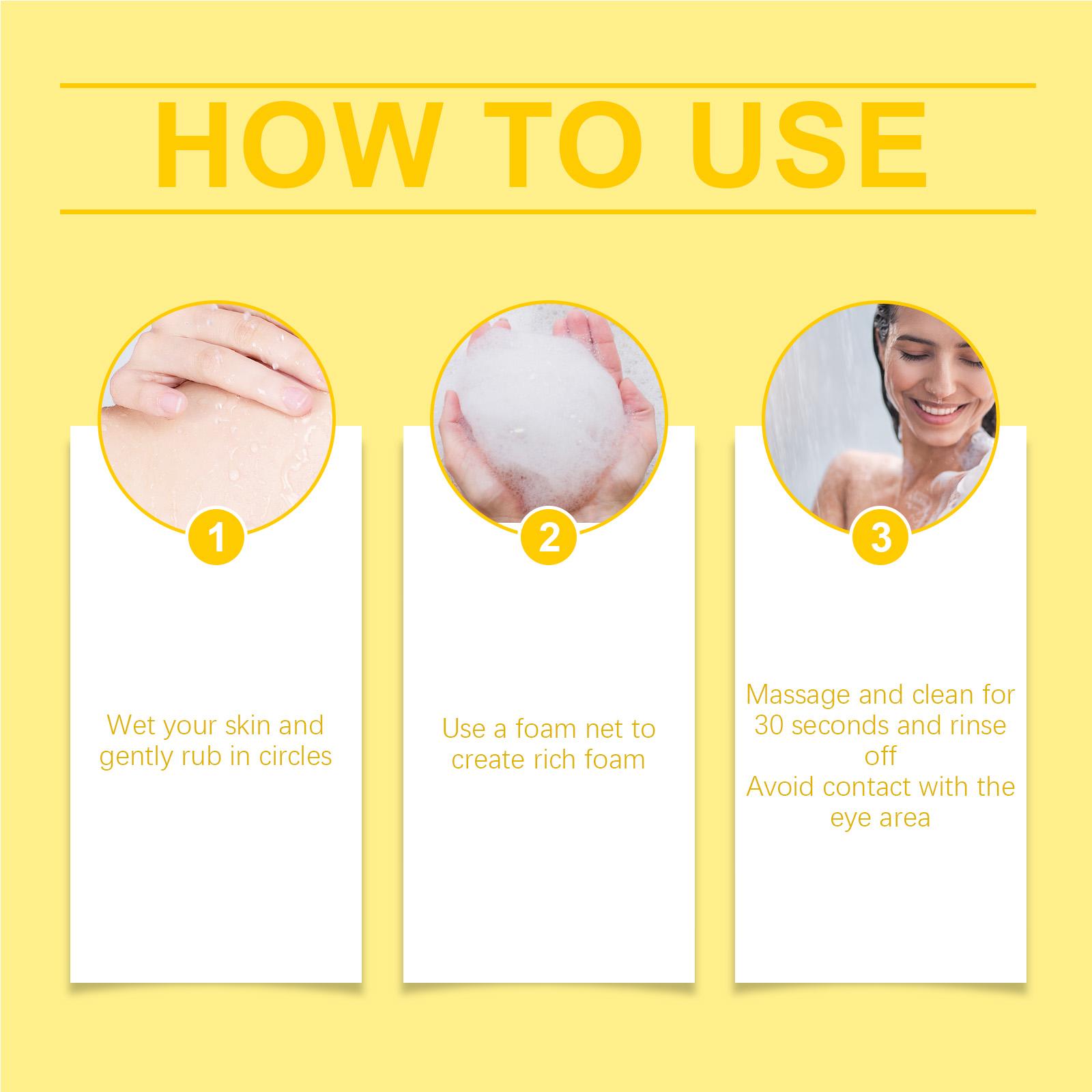 HOW TO USE

1

Wet your skin and gently rub in circles

2

Use a foam net to create rich foam

3

Massage and clean for 30 seconds and rinse off
Avoid contact with the eye area