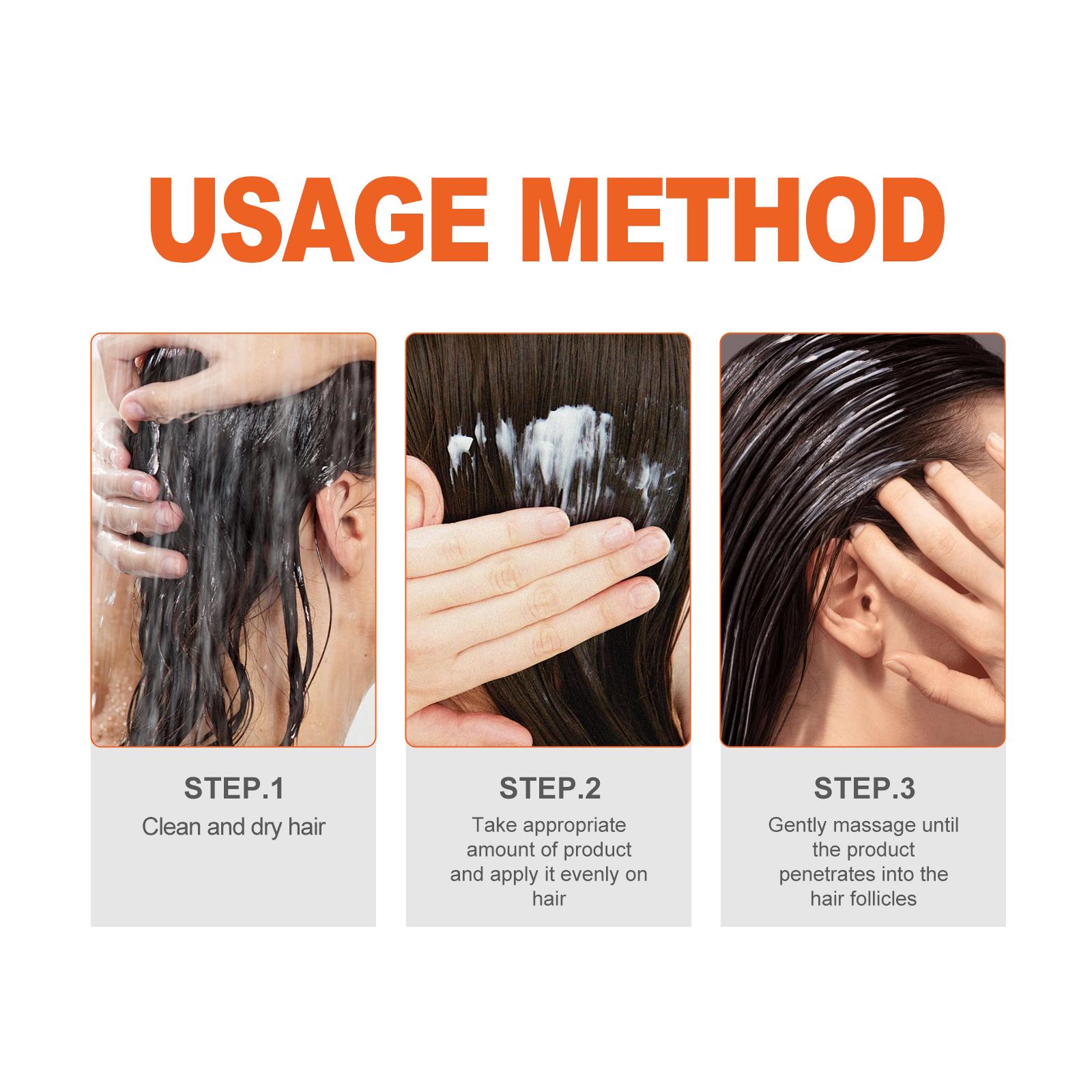 USAGE METHOD

STEP.1
Clean and dry hair

STEP.2
Take appropriate amount of product and apply it evenly on hair

STEP.3
Gently massage until the product penetrates into the hair follicles