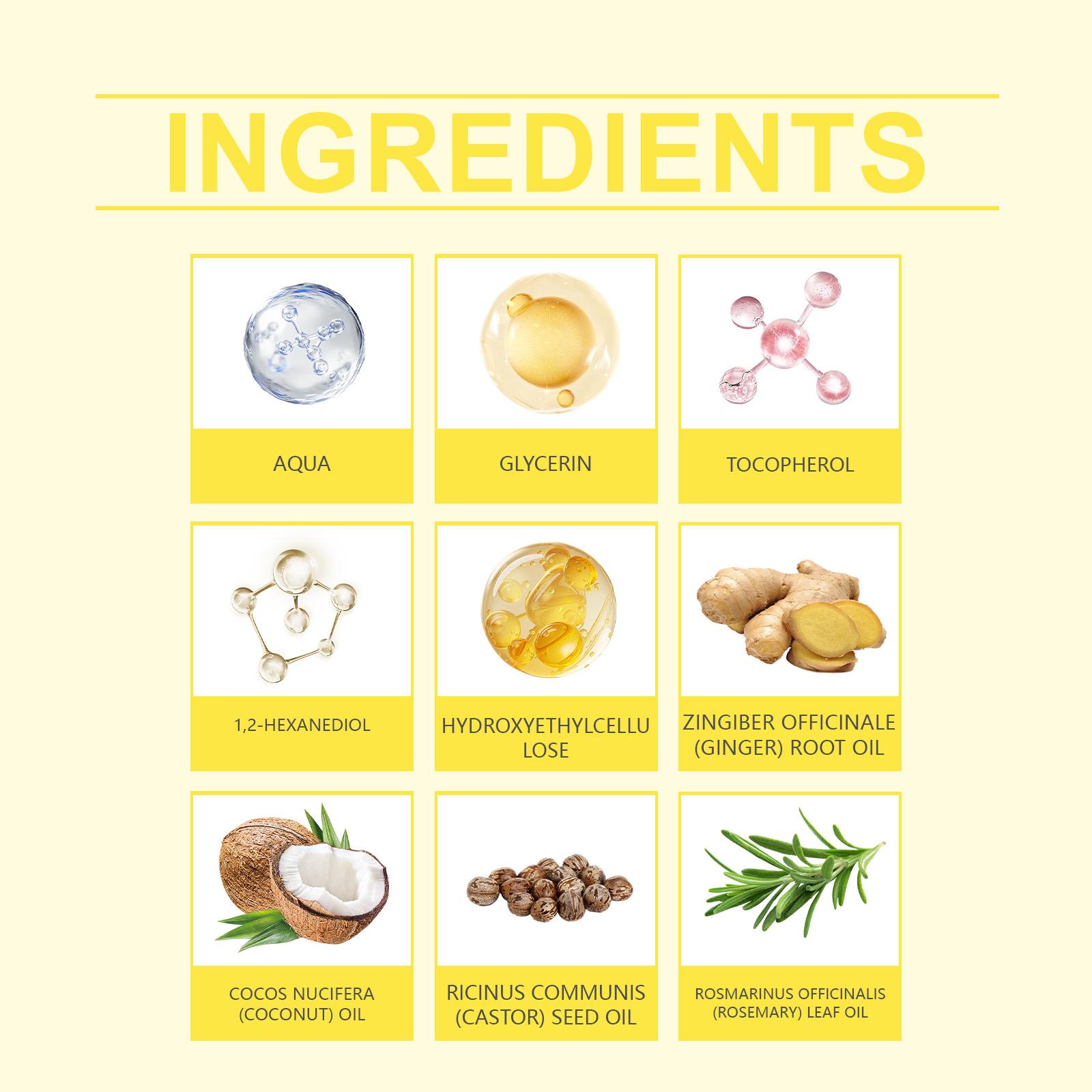 INGREDIENTS

AQUA

GLYCERIN

TOCOPHEROL

1,2-HEXANEDIOL

HYDROXYETHYLCELLU LOSE

ZINGIBER OFFICINALE (GINGER) ROOT OIL

COCOS NUCIFERA (COCONUT) OIL

RICINUS COMMUNIS (CASTOR) SEED OIL

ROSMARINUS OFFICINALIS (ROSEMARY) LEAF OIL