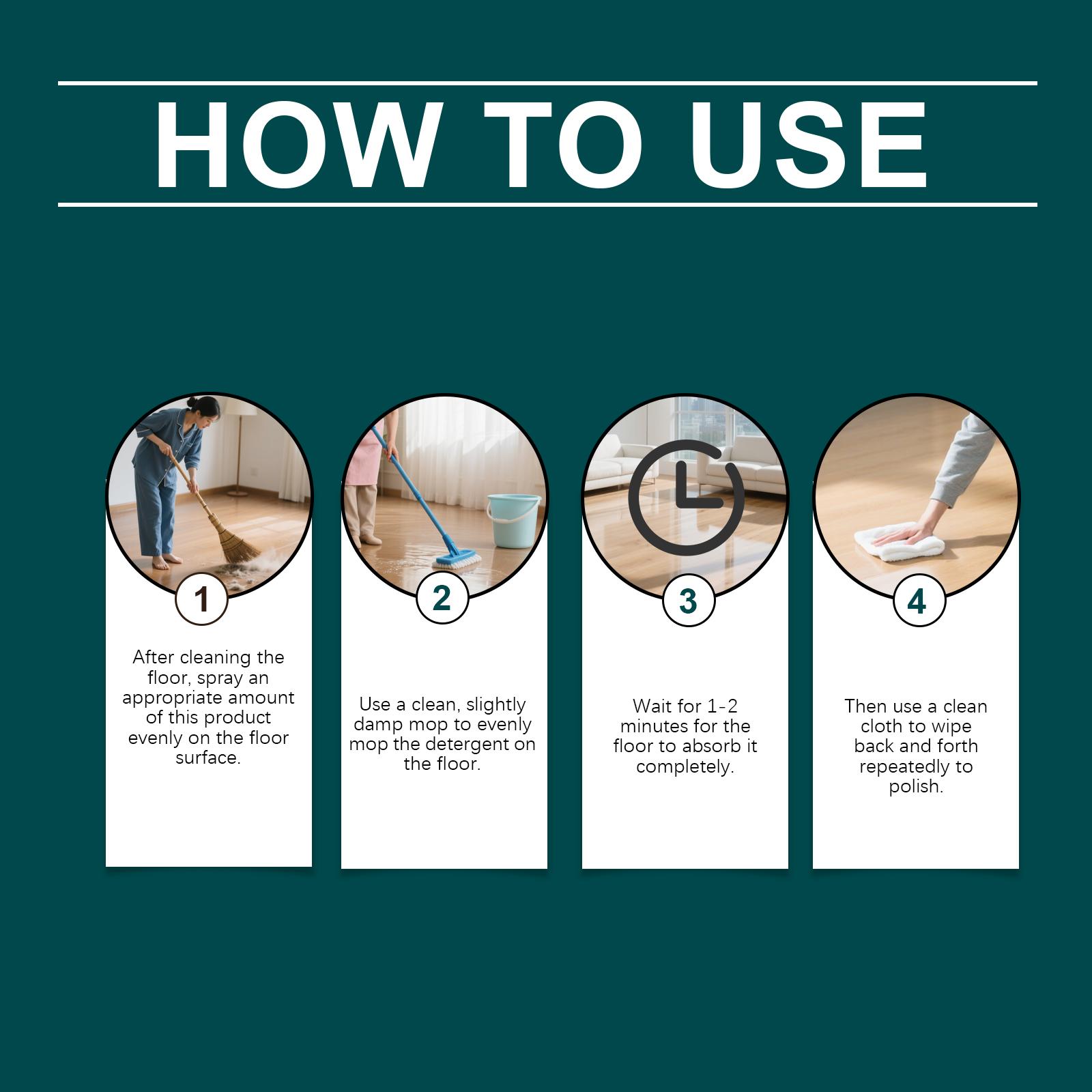 HOW TO USE

1

After cleaning the floor, spray an appropriate amount of this product evenly on the floor surface.

2

Use a clean, slightly damp mop to evenly mop the detergent on the floor.

3

Wait for 1-2 minutes for the floor to absorb it completely.

4

Then use a clean cloth to wipe back and forth repeatedly to polish.