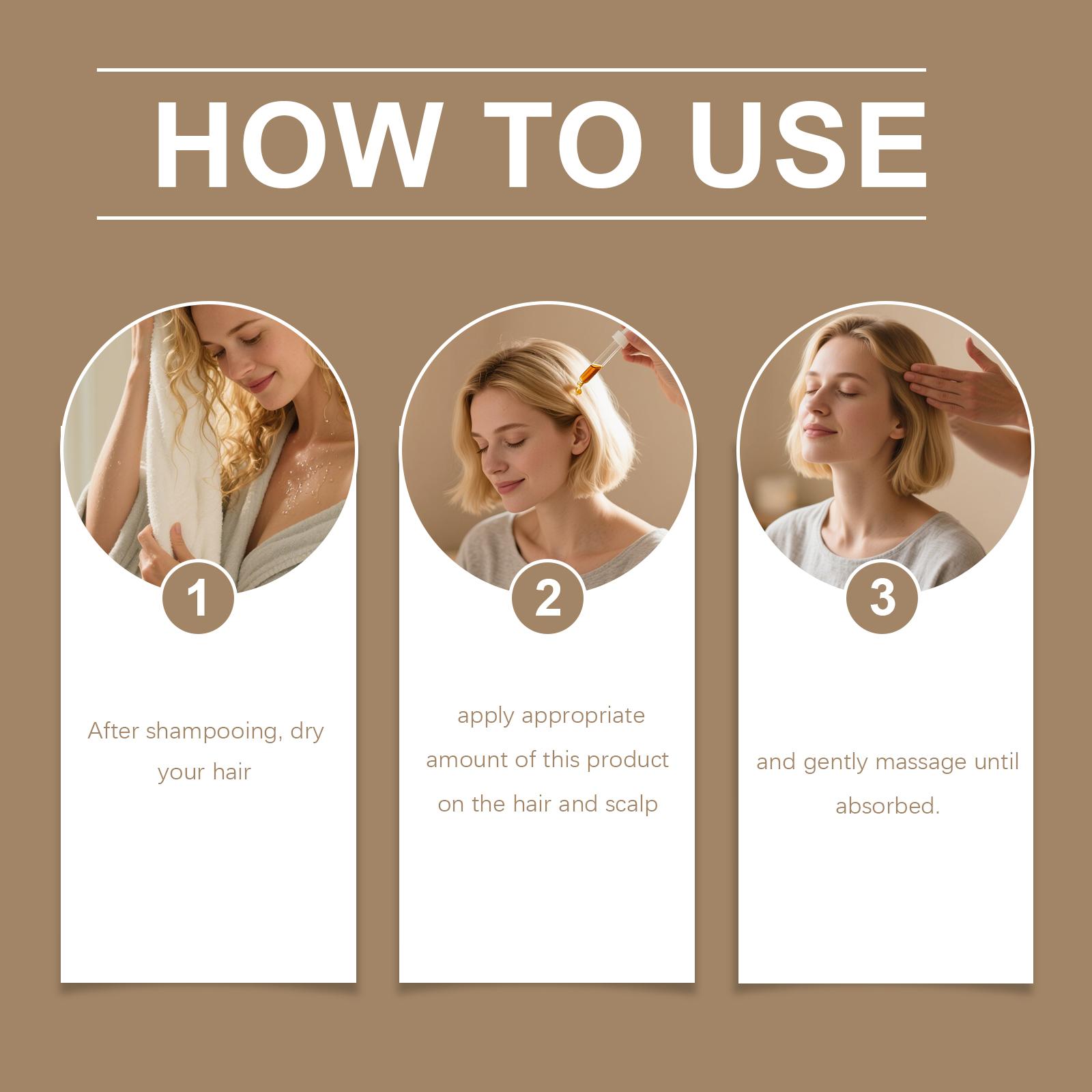 HOW TO USE

1

After shampooing, dry your hair

2

apply appropriate amount of this product on the hair and scalp

3

and gently massage until absorbed.