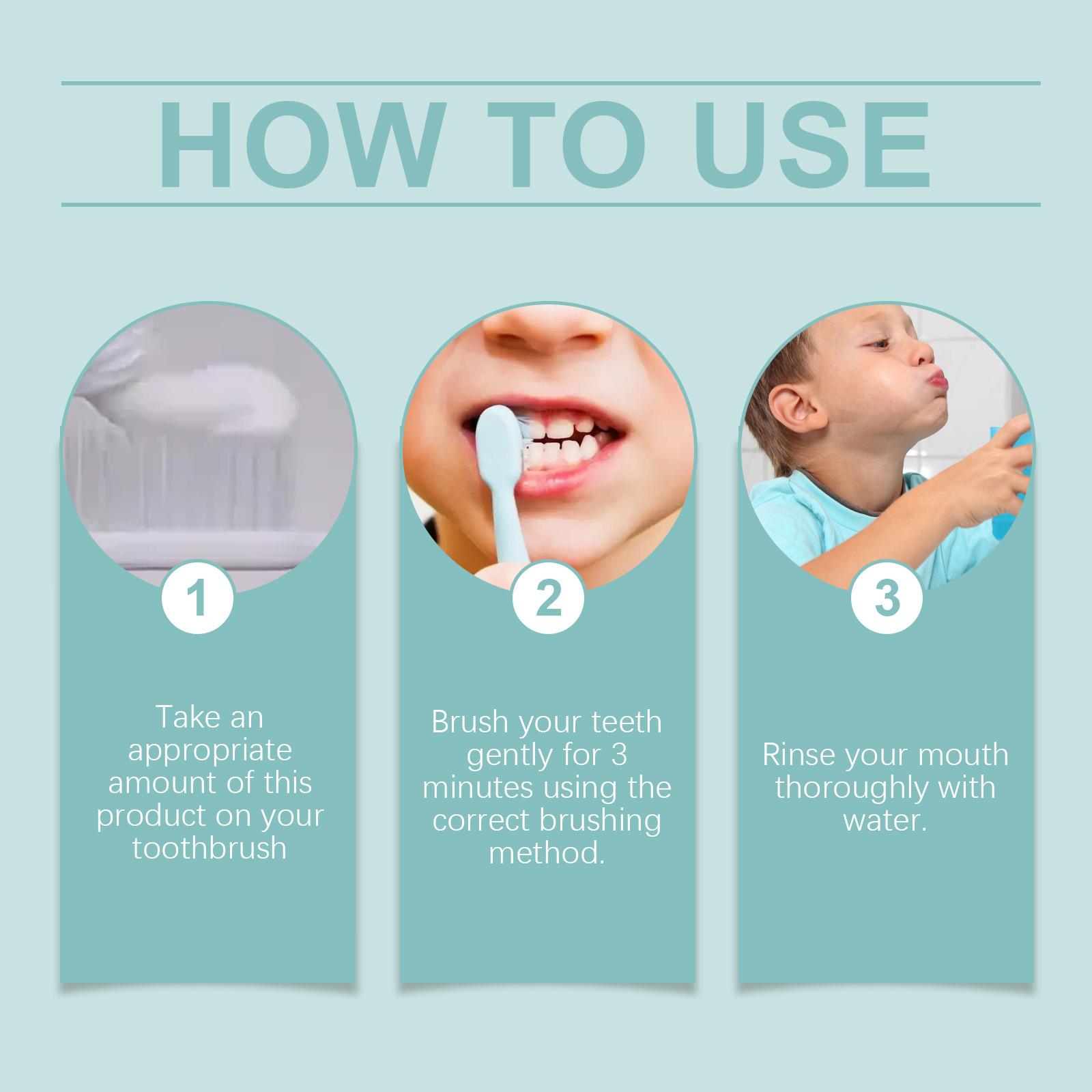 HOW TO USE

1

Take an appropriate amount of this product on your toothbrush

2

Brush your teeth gently for 3 minutes using the correct brushing method.

3

Rinse your mouth thoroughly with water.