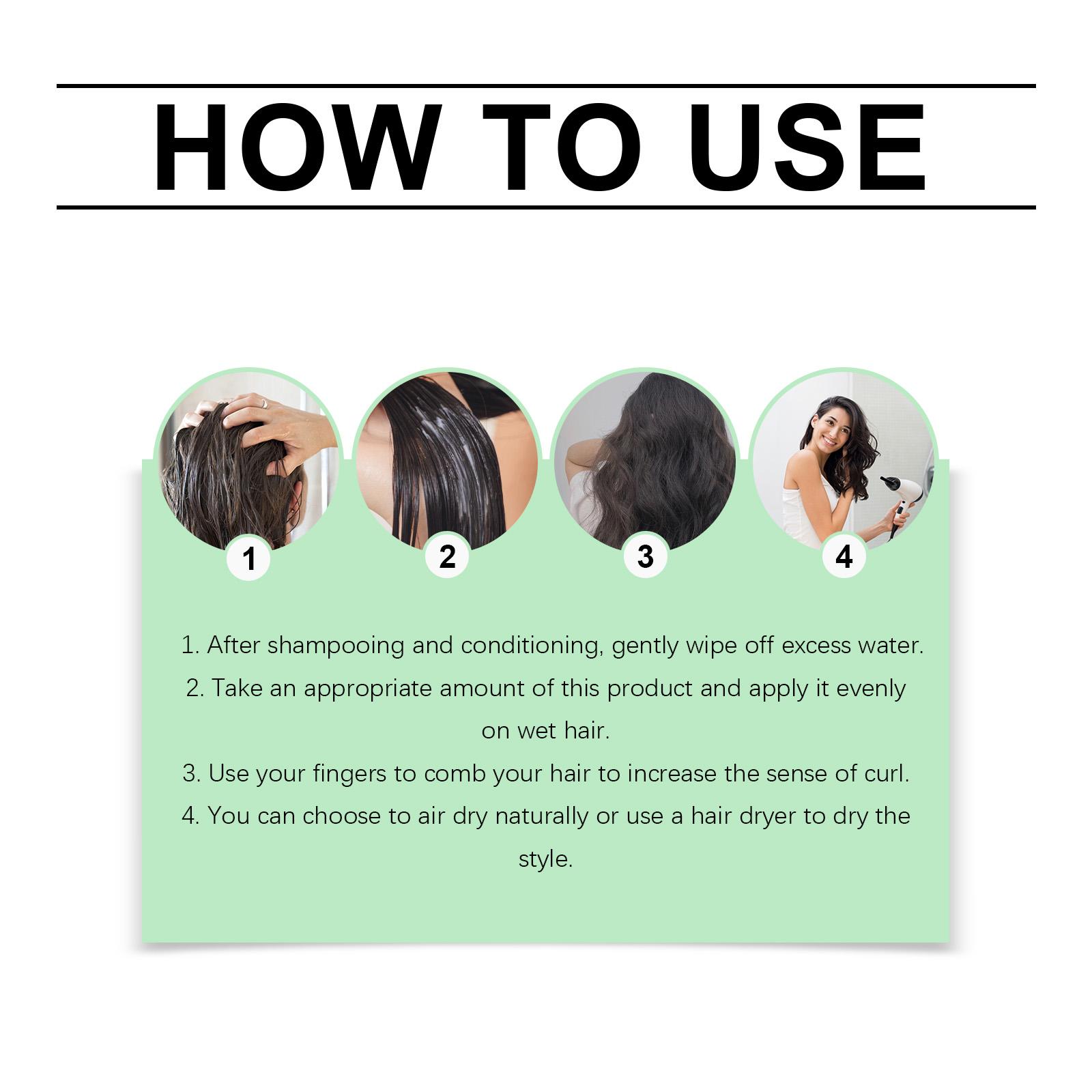 HOW TO USE

1

2

3

4

1. After shampooing and conditioning, gently wipe off excess water.
2. Take an appropriate amount of this product and apply it evenly on wet hair.
3. Use your fingers to comb your hair to increase the sense of curl.
4. You can choose to air dry naturally or use a hair dryer to dry the style.