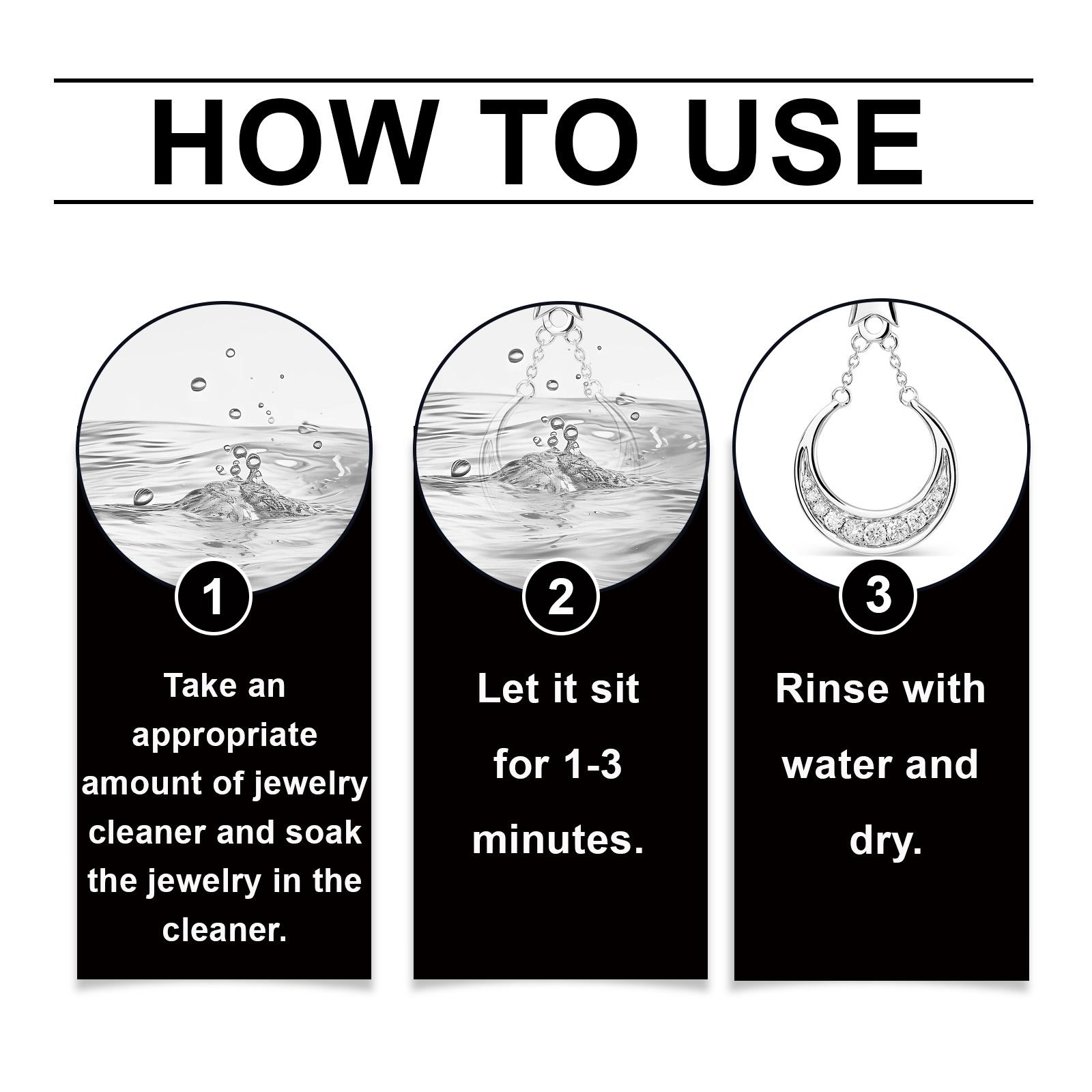 HOW TO USE

1

Take an appropriate amount of jewelry cleaner and soak the jewelry in the cleaner.

2

Let it sit for 1-3 minutes.

3

Rinse with water and dry.