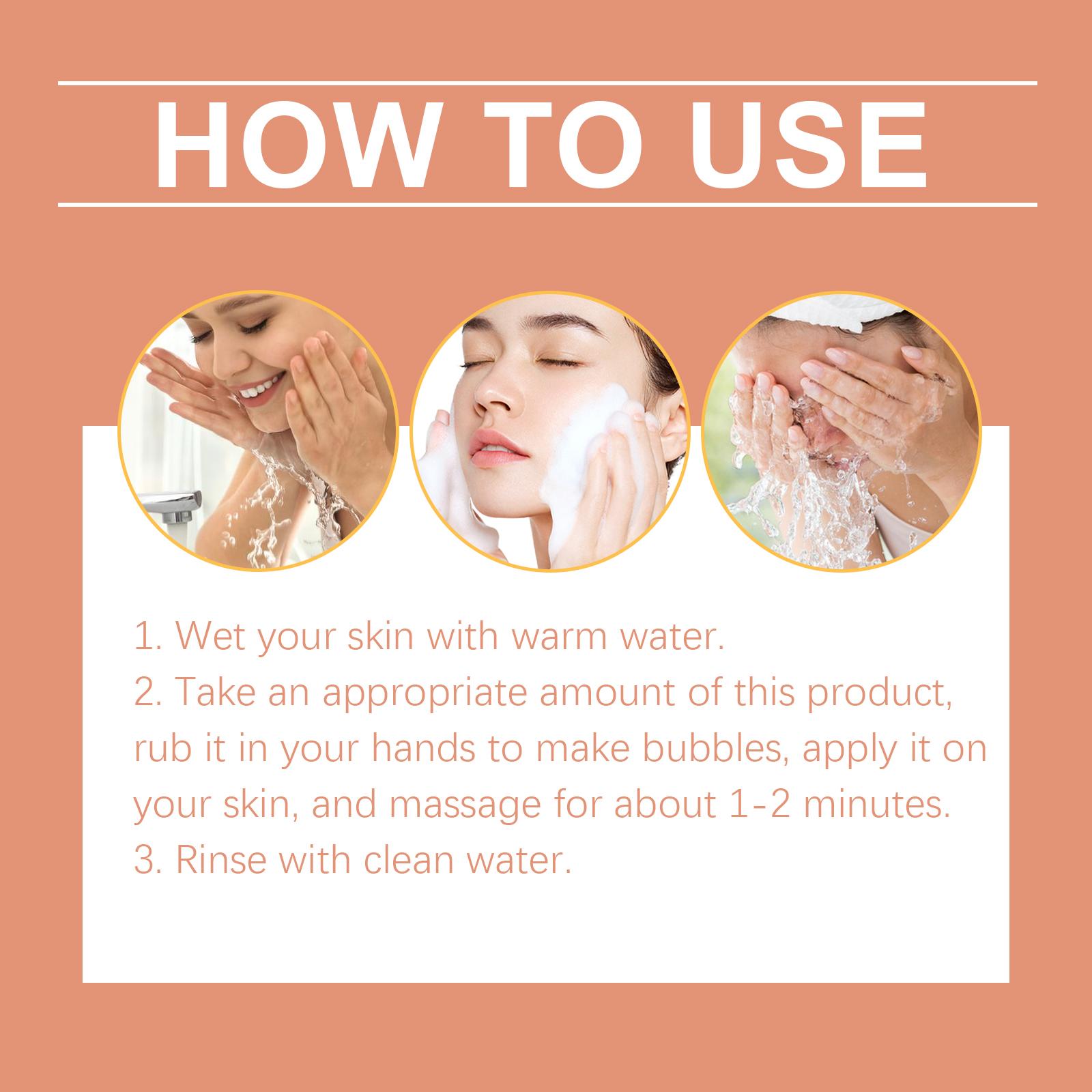 HOW TO USE

1. Wet your skin with warm water.
2. Take an appropriate amount of this product, rub it in your hands to make bubbles, apply it on your skin, and massage for about 1-2 minutes.
3. Rinse with clean water.