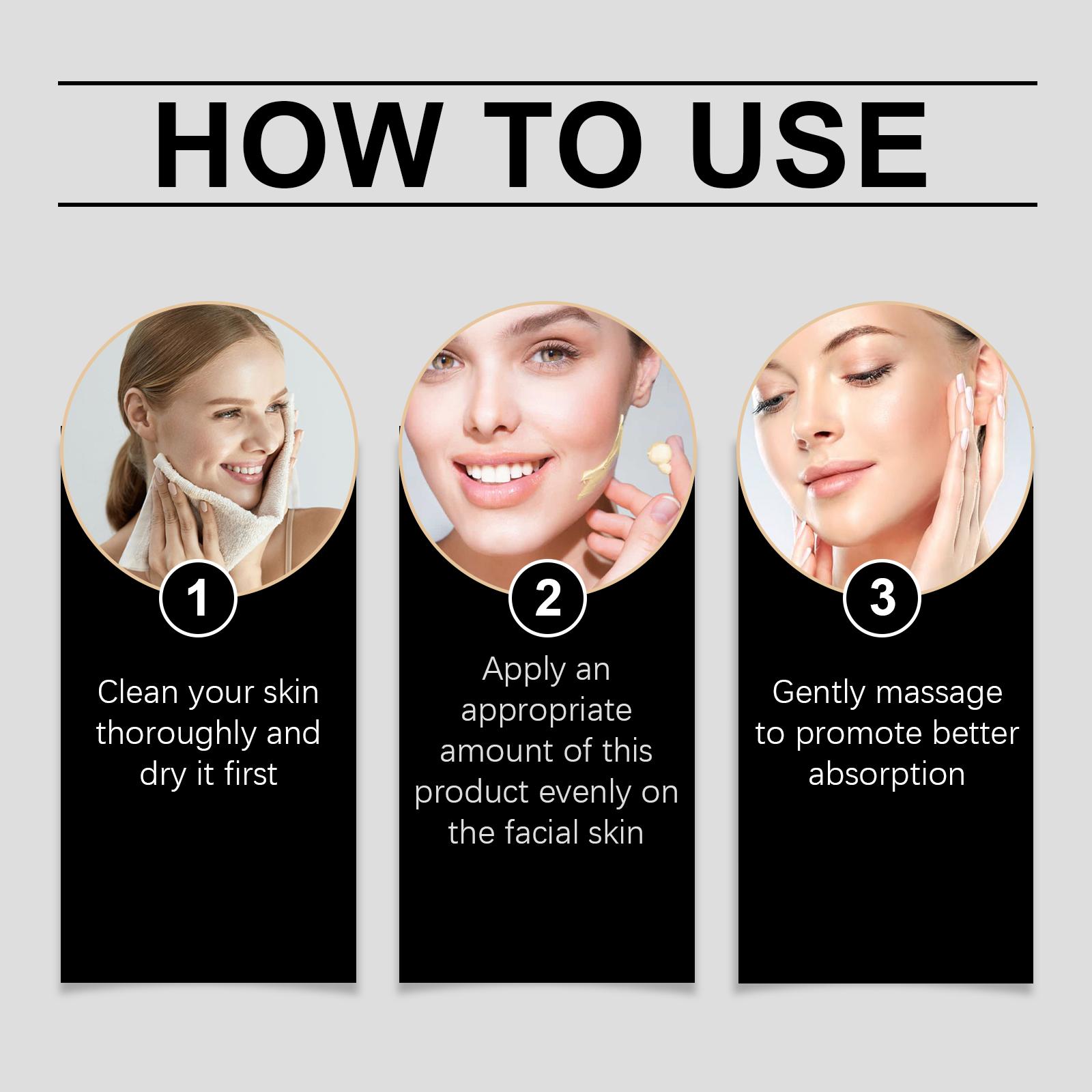 HOW TO USE

1

Clean your skin thoroughly and dry it first

2

Apply an appropriate amount of this product evenly on the facial skin

3

Gently massage to promote better absorption