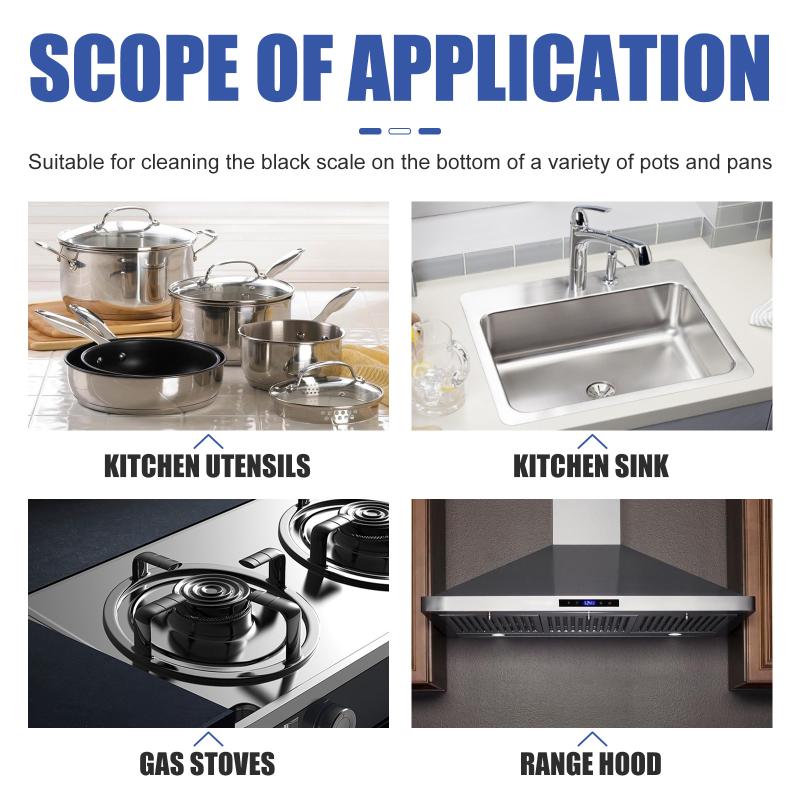 SCOPE OF APPLICATION

Suitable for cleaning the black scale on the bottom of a variety of pots and pans

KITCHEN UTENSILS

KITCHEN SINK

GAS STOVES

RANGE HOOD