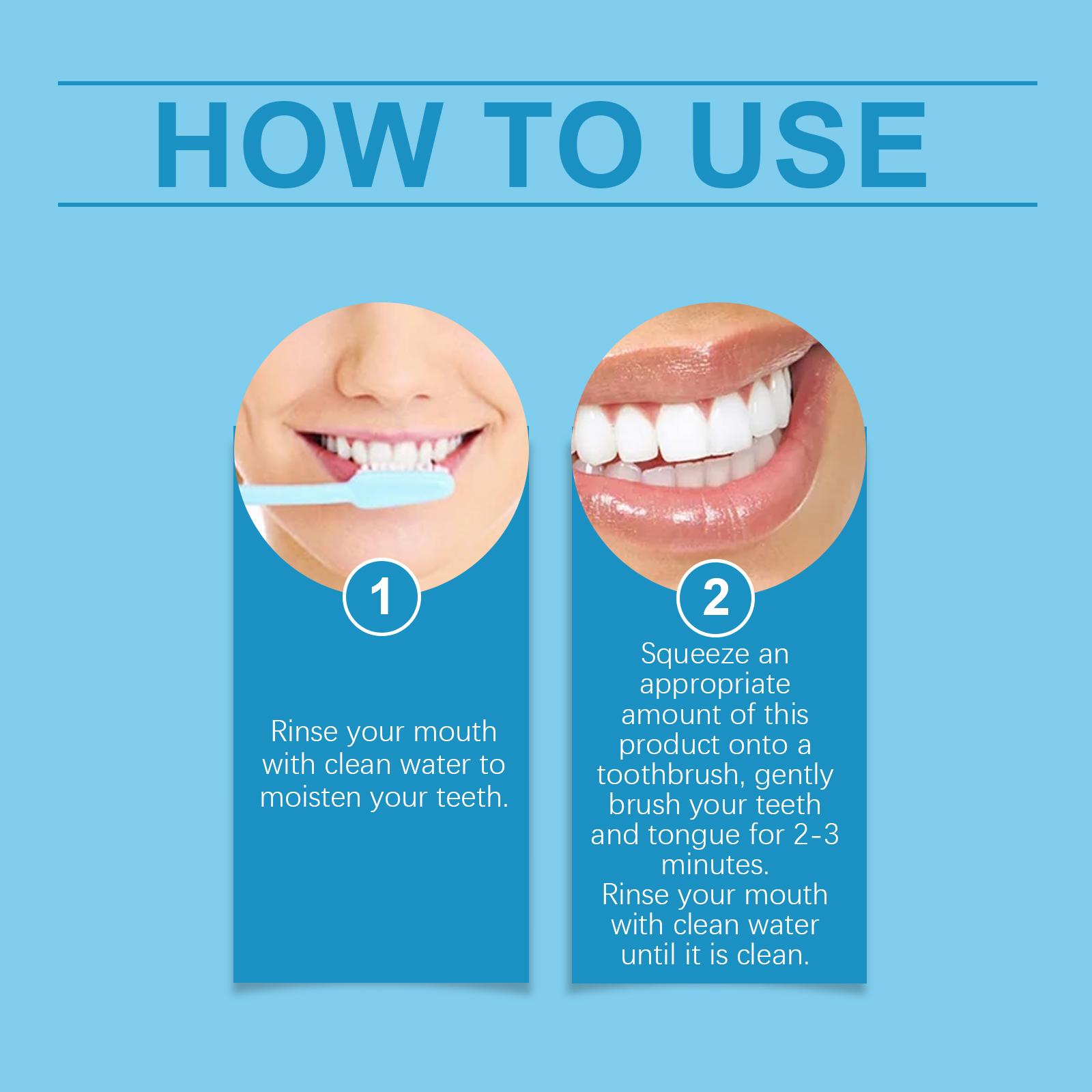 HOW TO USE

1

Rinse your mouth with clean water to moisten your teeth.

2

Squeeze an appropriate amount of this product onto a toothbrush, gently brush your teeth and tongue for 2-3 minutes.
Rinse your mouth with clean water until it is clean.