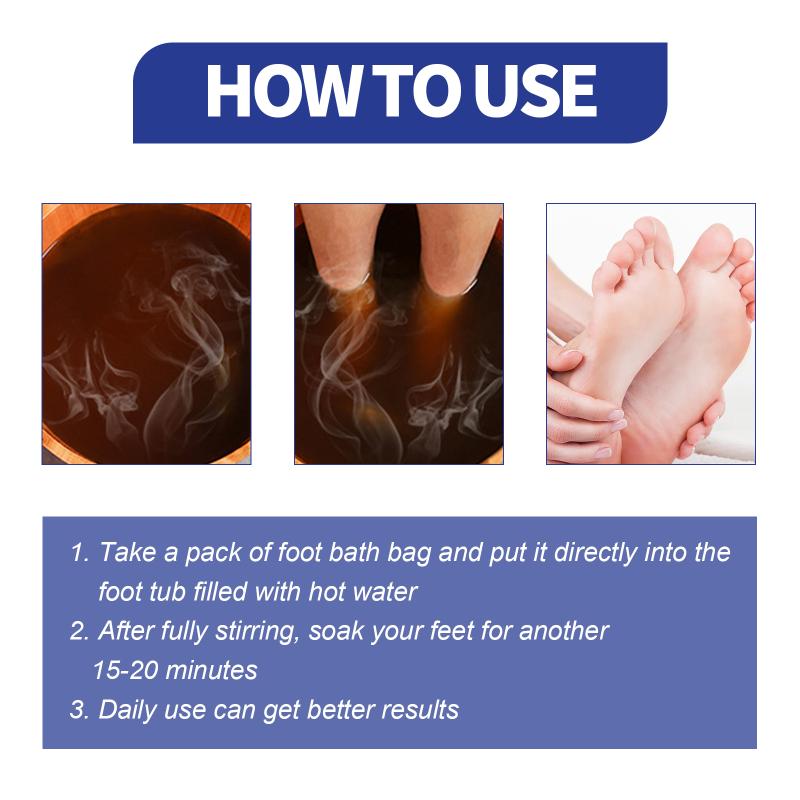 HOW TO USE

1. Take a pack of foot bath bag and put it directly into the foot tub filled with hot water
2. After fully stirring, soak your feet for another 15-20 minutes
3. Daily use can get better results