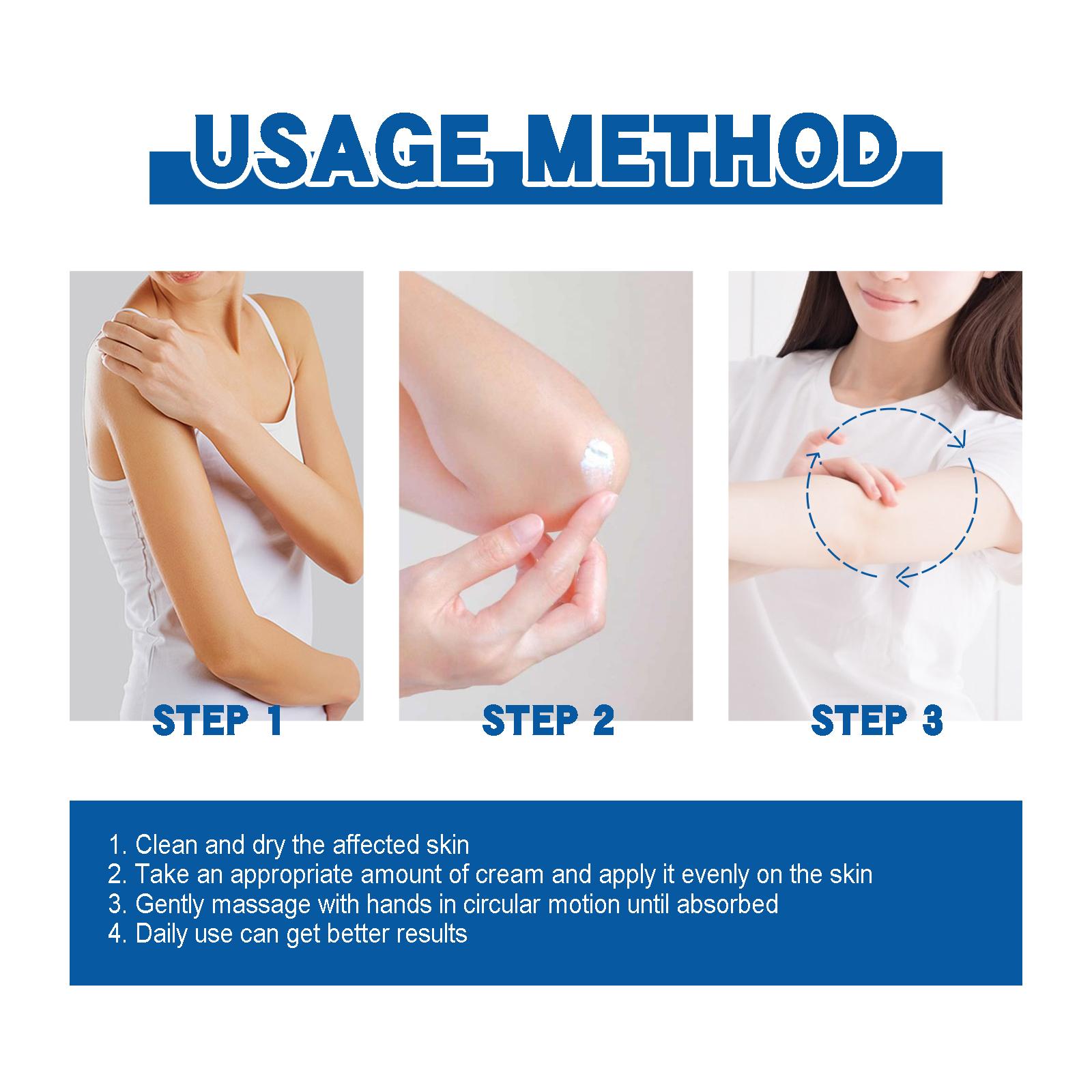 USAGE METHOD

STEP 1

STEP 2

STEP 3

1. Clean and dry the affected skin
2. Take an appropriate amount of cream and apply it evenly on the skin
3. Gently massage with hands in circular motion until absorbed
4. Daily use can get better results