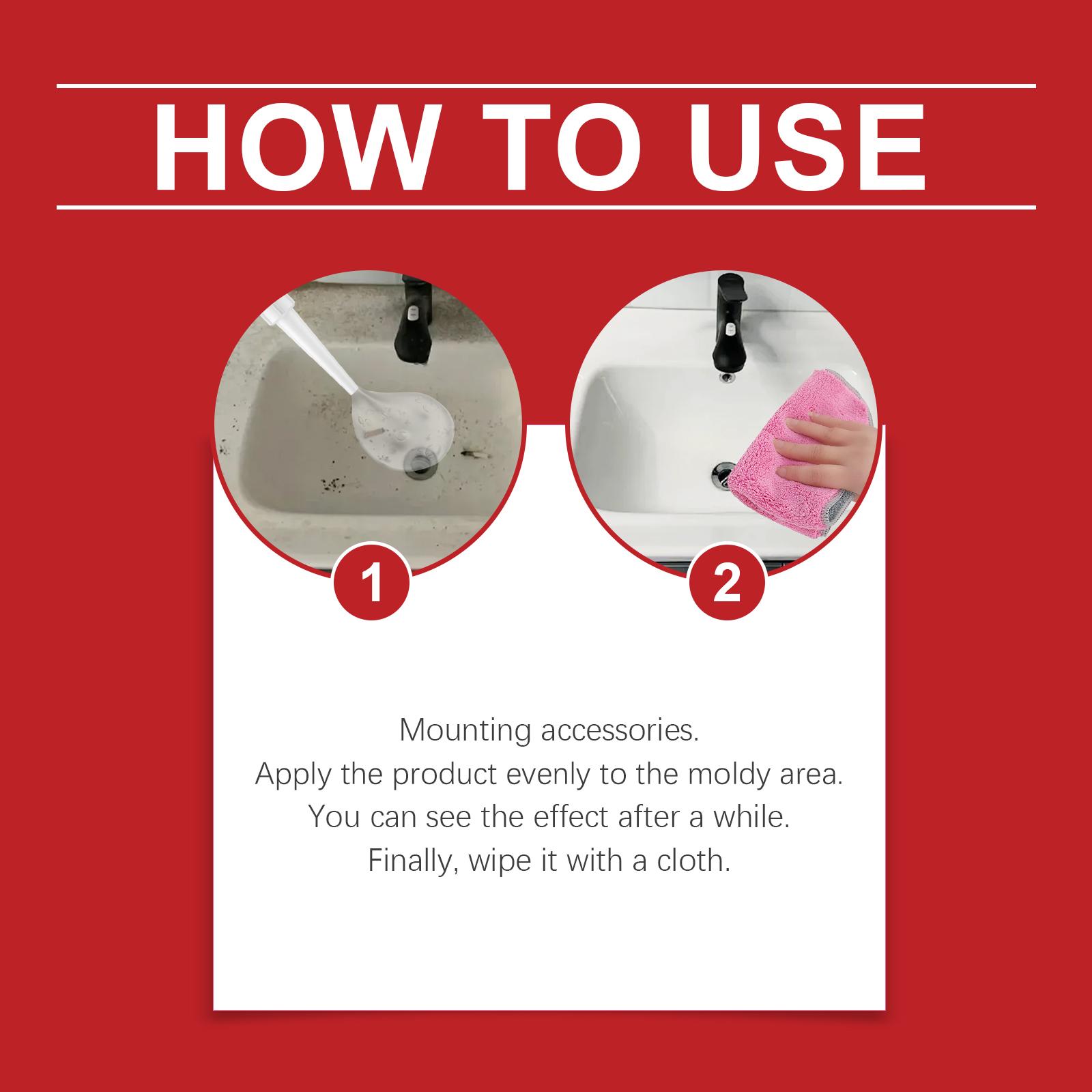 HOW TO USE

1

2

Mounting accessories.
Apply the product evenly to the moldy area.
You can see the effect after a while.
Finally, wipe it with a cloth.