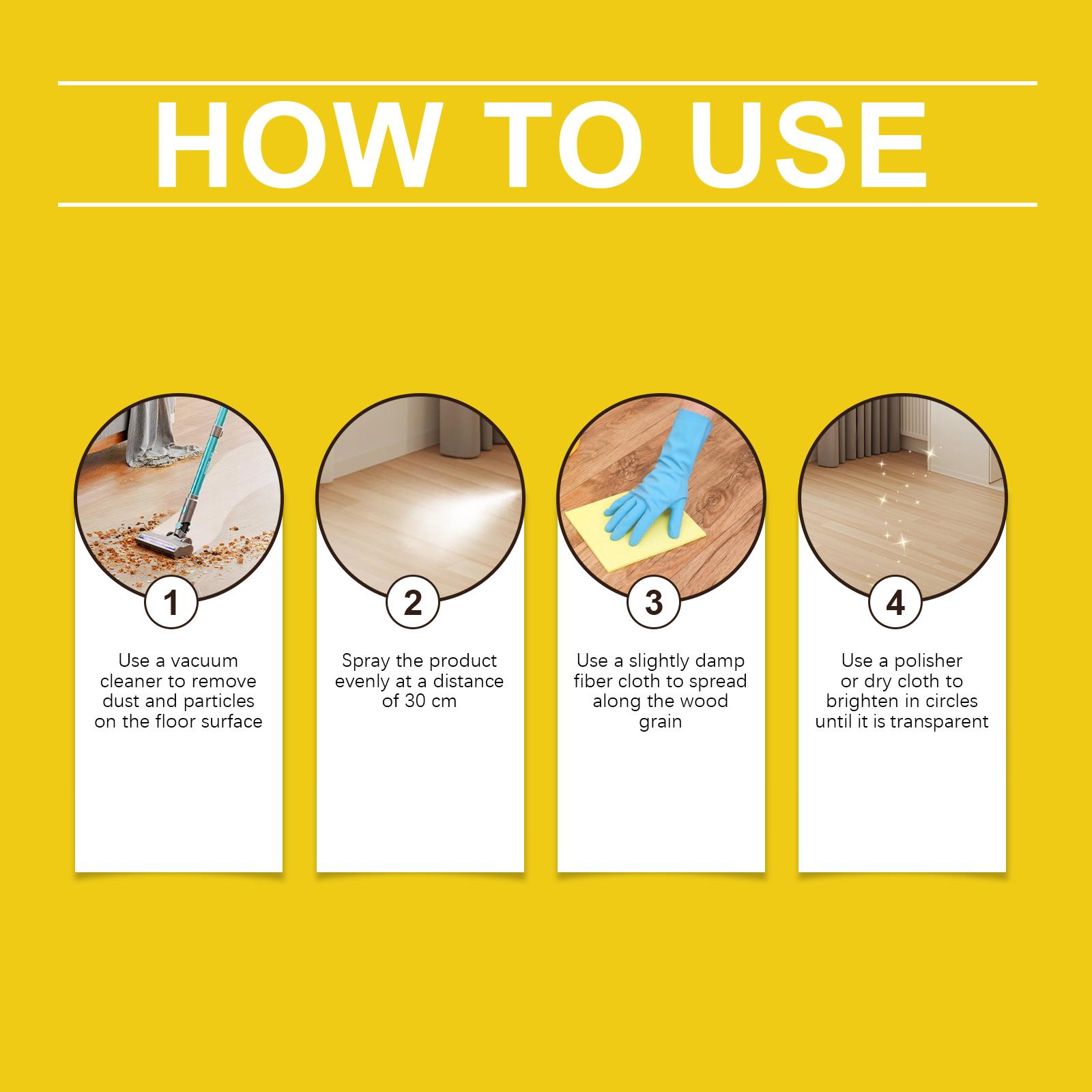 HOW TO USE

1

Use a vacuum cleaner to remove dust and particles on the floor surface

2

Spray the product evenly at a distance of 30 cm

3

Use a slightly damp fiber cloth to spread along the wood grain

4

Use a polisher or dry cloth to brighten in circles until it is transparent