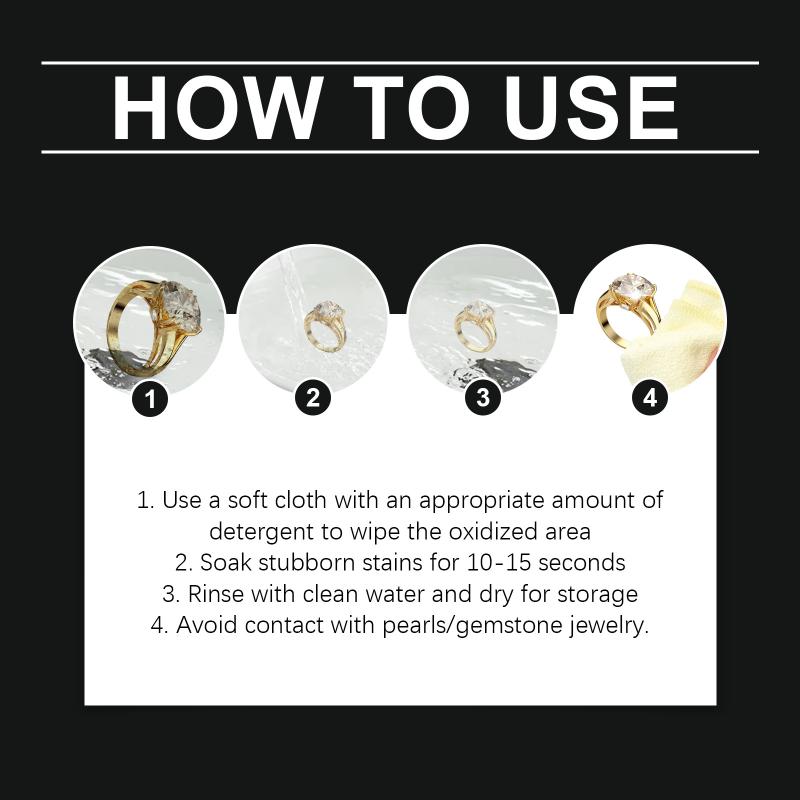 HOW TO USE

1

2

3

4

1. Use a soft cloth with an appropriate amount of detergent to wipe the oxidized area
2. Soak stubborn stains for 10-15 seconds
3. Rinse with clean water and dry for storage
4. Avoid contact with pearls/gemstone jewelry.