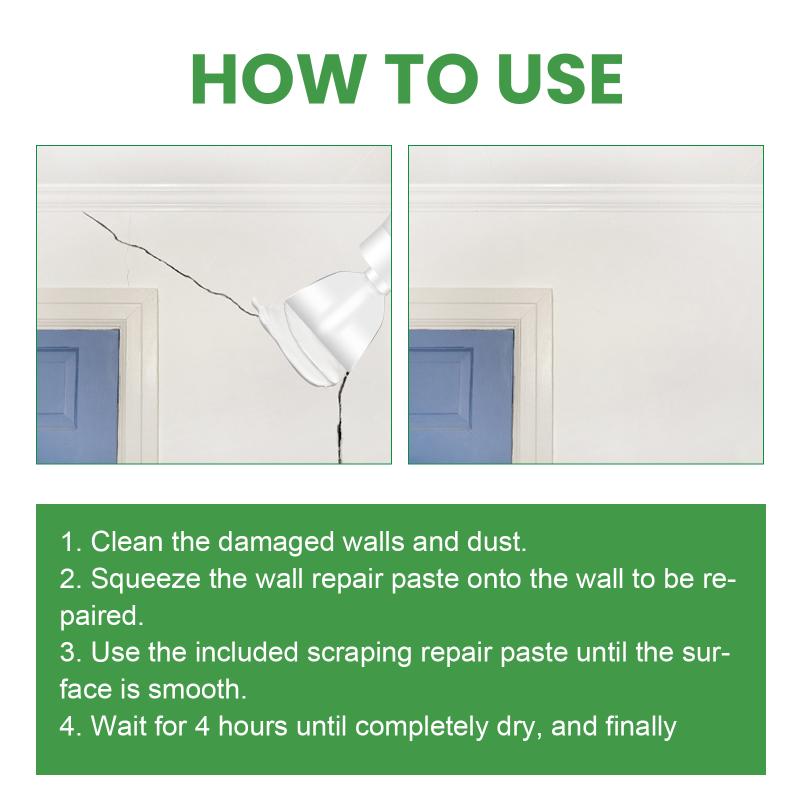 HOW TO USE

1. Clean the damaged walls and dust.
2. Squeeze the wall repair paste onto the wall to be repaired.
3. Use the included scraping repair paste until the surface is smooth.
4. Wait for 4 hours until completely dry, and finally