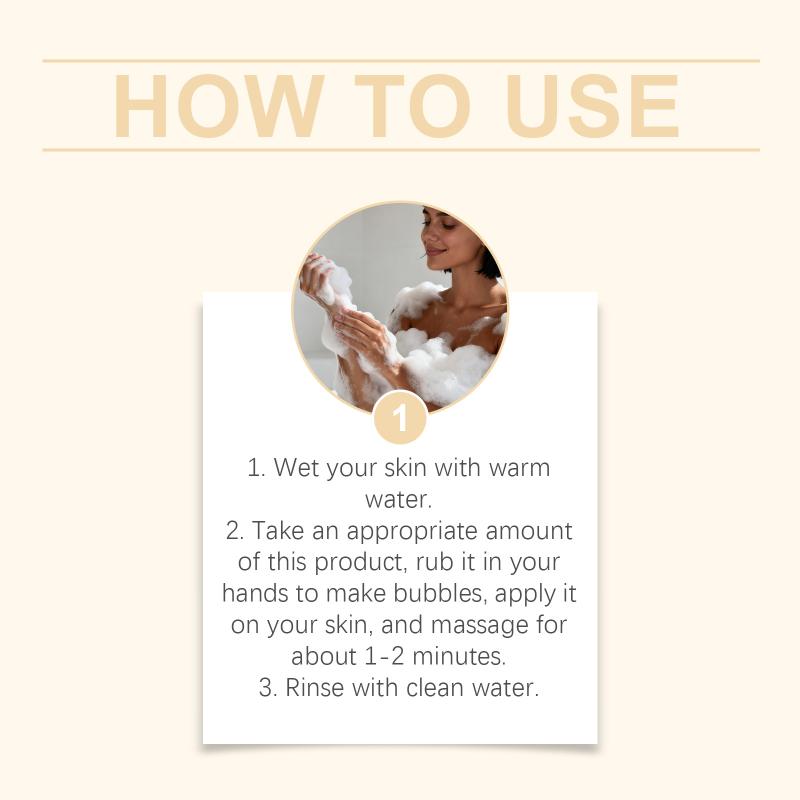 HOW TO USE

1

1. Wet your skin with warm water.
2. Take an appropriate amount of this product, rub it in your hands to make bubbles, apply it on your skin, and massage for about 1-2 minutes.
3. Rinse with clean water.