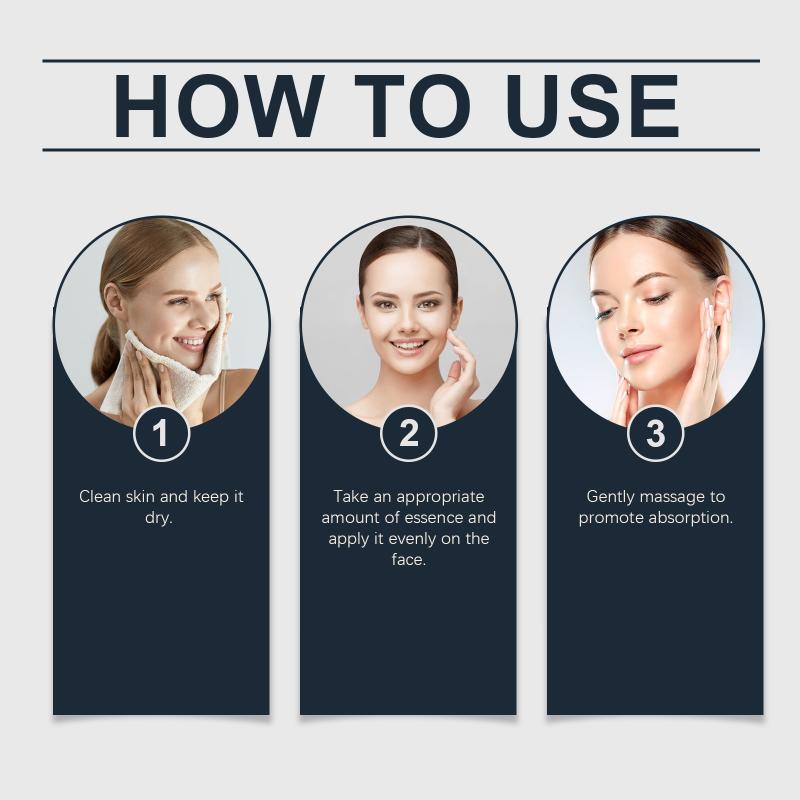 HOW TO USE

1

Clean skin and keep it dry.

2

Take an appropriate amount of essence and apply it evenly on the face.

3

Gently massage to promote absorption.