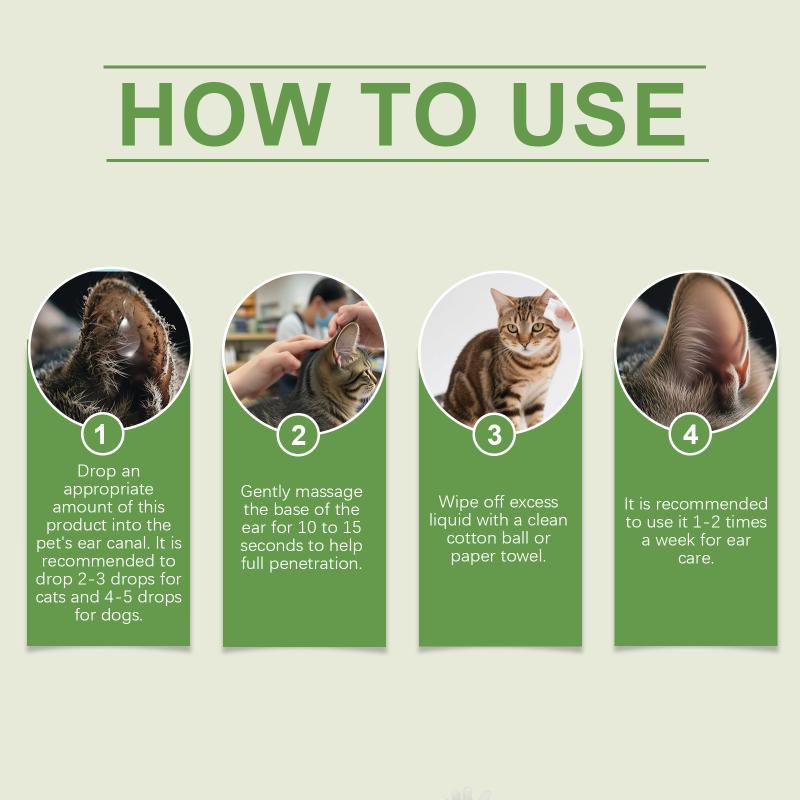 HOW TO USE

1

Drop an appropriate amount of this product into the pet's ear canal. It is recommended to drop 2-3 drops for cats and 4-5 drops for dogs.

2

Gently massage the base of the ear for 10 to 15 seconds to help full penetration.

3

Wipe off excess liquid with a clean cotton ball or paper towel.

4

It is recommended to use it 1-2 times a week for ear care.