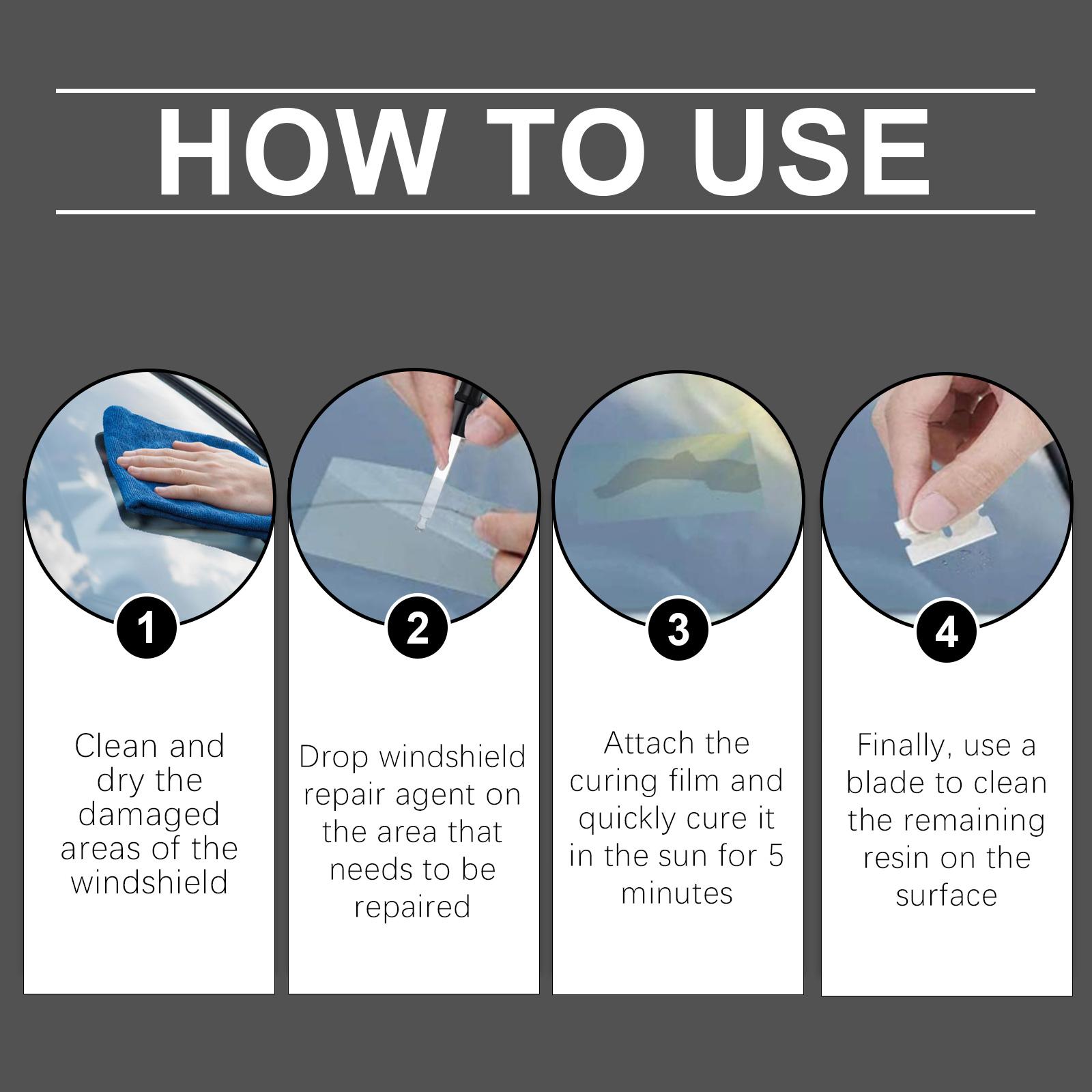 HOW TO USE

1

Clean and dry the damaged areas of the windshield

2

Drop windshield repair agent on the area that needs to be repaired

3

Attach the curing film and quickly cure it in the sun for 5 minutes

4

Finally, use a blade to clean the remaining resin on the surface