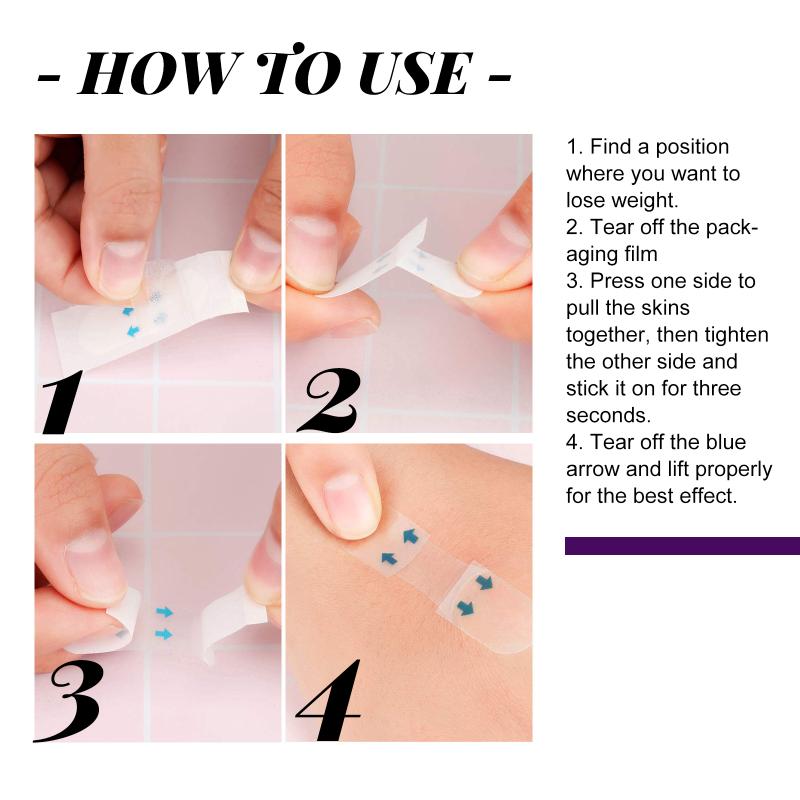 - HOW TO USE -

1

2

3

4

1. Find a position where you want to lose weight.
2. Tear off the packaging film
3. Press one side to pull the skins together, then tighten the other side and stick it on for three seconds.
4. Tear off the blue arrow and lift properly for the best effect.