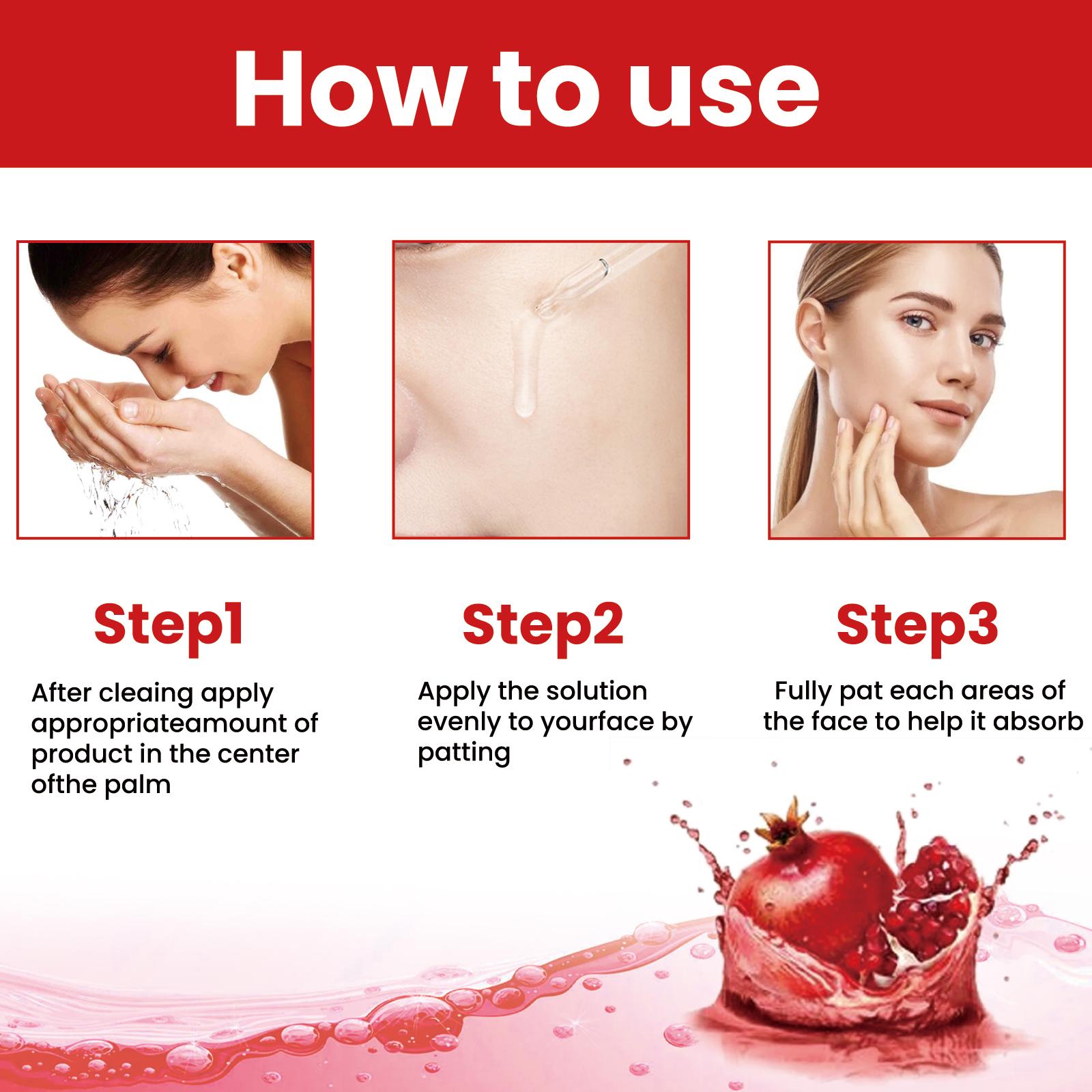 How to use

Step1

After cleaing apply appropriateamount of product in the center ofthe palm

Step2

Apply the solution evenly to yourface by patting

Step3

Fully pat each areas of the face to help it absorb