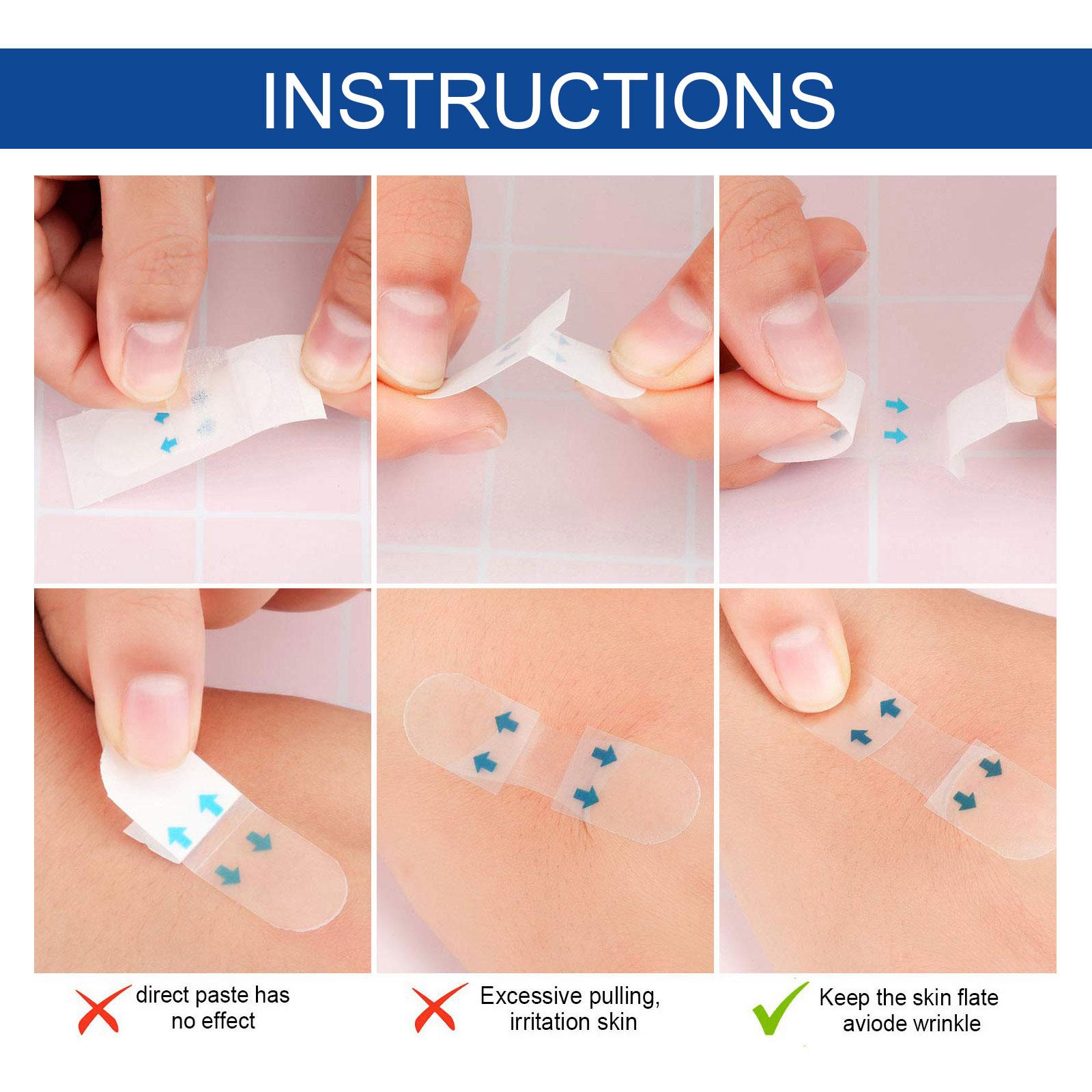 INSTRUCTIONS

direct paste has no effect

Excessive pulling, irritation skin

Keep the skin flate aviode wrinkle