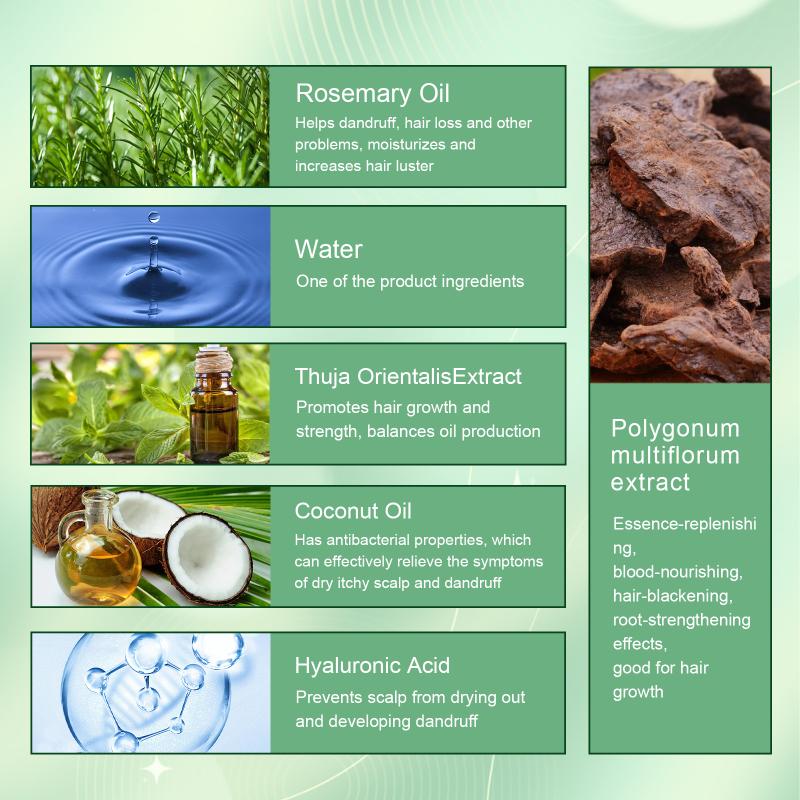 Rosemary Oil
Helps dandruff, hair loss and other problems, moisturizes and increases hair luster

Water
One of the product ingredients

Thuja OrientalisExtract
Promotes hair growth and strength, balances oil production

Coconut Oil
Has antibacterial properties, which can effectively relieve the symptoms of dry itchy scalp and dandruff

Hyaluronic Acid
Prevents scalp from drying out and developing dandruff

Polygonum multiflorum extract

Essence-replenishing, blood-nourishing, hair-blackening, root-strengthening effects, good for hair growth