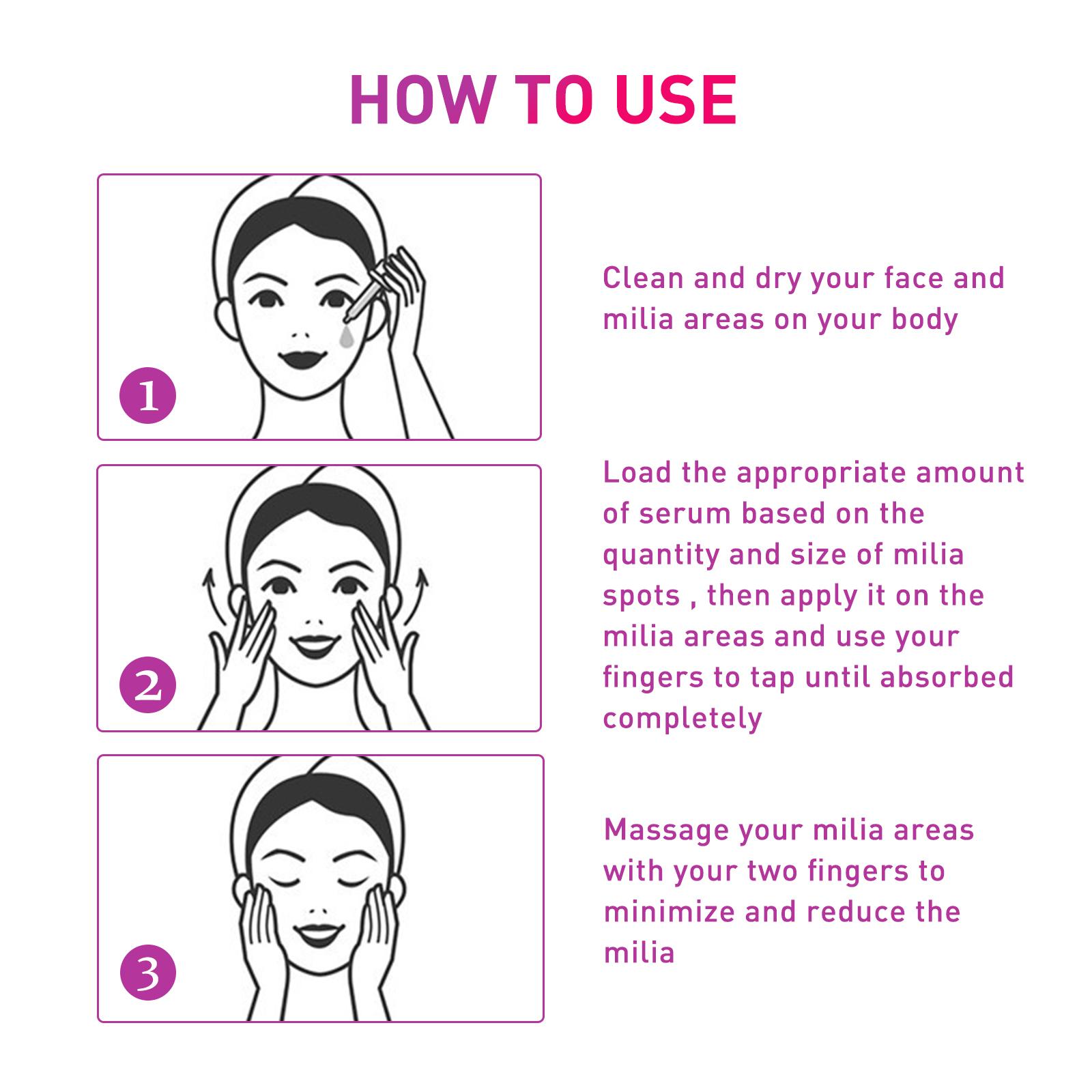 HOW TO USE

1

Clean and dry your face and milia areas on your body

2

Load the appropriate amount of serum based on the quantity and size of milia spots , then apply it on the milia areas and use your fingers to tap until absorbed completely

3

Massage your milia areas with your two fingers to minimize and reduce the milia