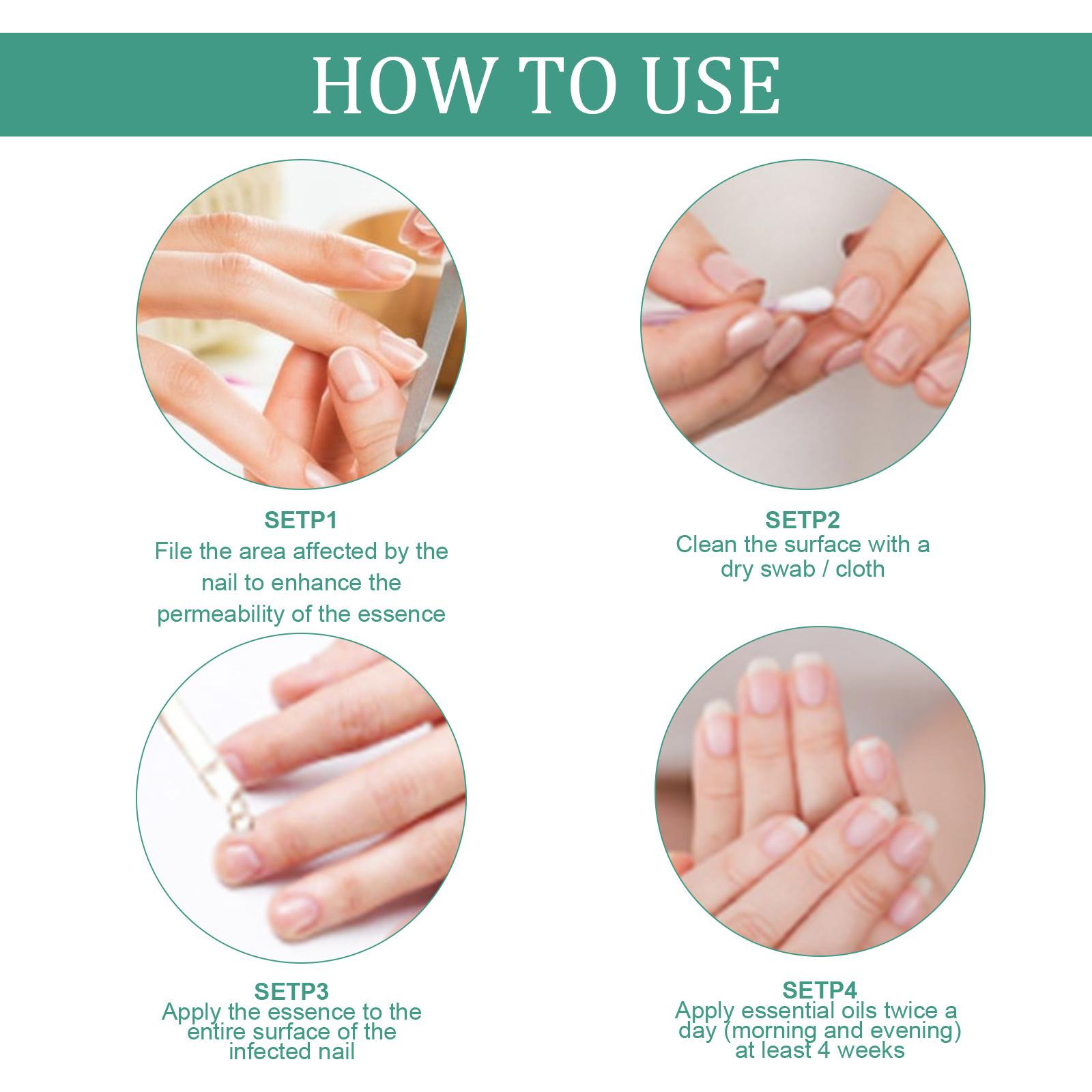 HOW TO USE

SETP1
File the area affected by the nail to enhance the permeability of the essence

SETP2
Clean the surface with a dry swab / cloth

SETP3
Apply the essence to the entire surface of the infected nail

SETP4
Apply essential oils twice a day (morning and evening) at least 4 weeks