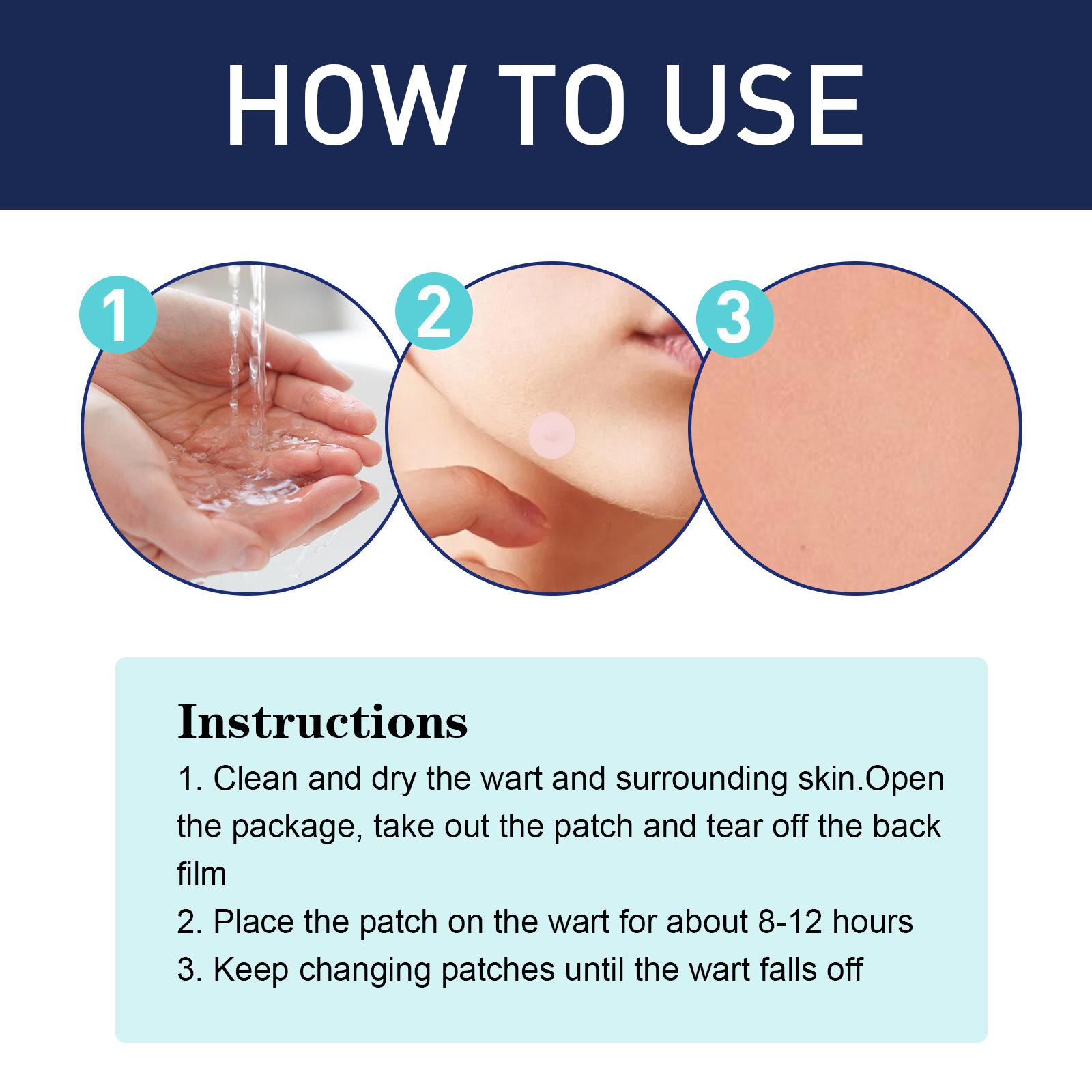 HOW TO USE

1

2

3

Instructions

1. Clean and dry the wart and surrounding skin.Open the package, take out the patch and tear off the back film

2. Place the patch on the wart for about 8-12 hours

3. Keep changing patches until the wart falls off