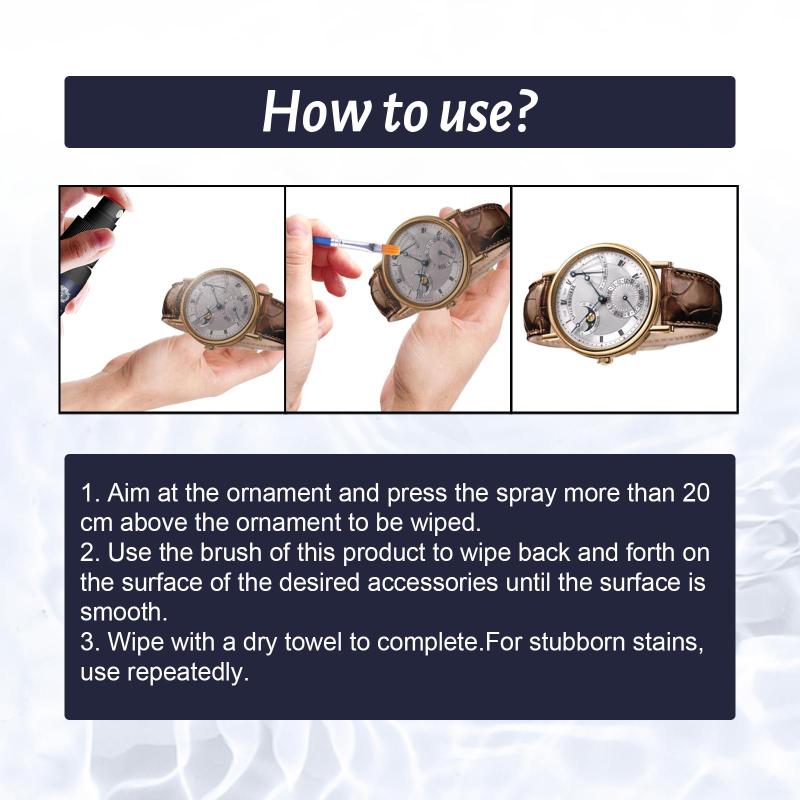 How to use?

1. Aim at the ornament and press the spray more than 20 cm above the ornament to be wiped.
2. Use the brush of this product to wipe back and forth on the surface of the desired accessories until the surface is smooth.
3. Wipe with a dry towel to complete.For stubborn stains, use repeatedly.