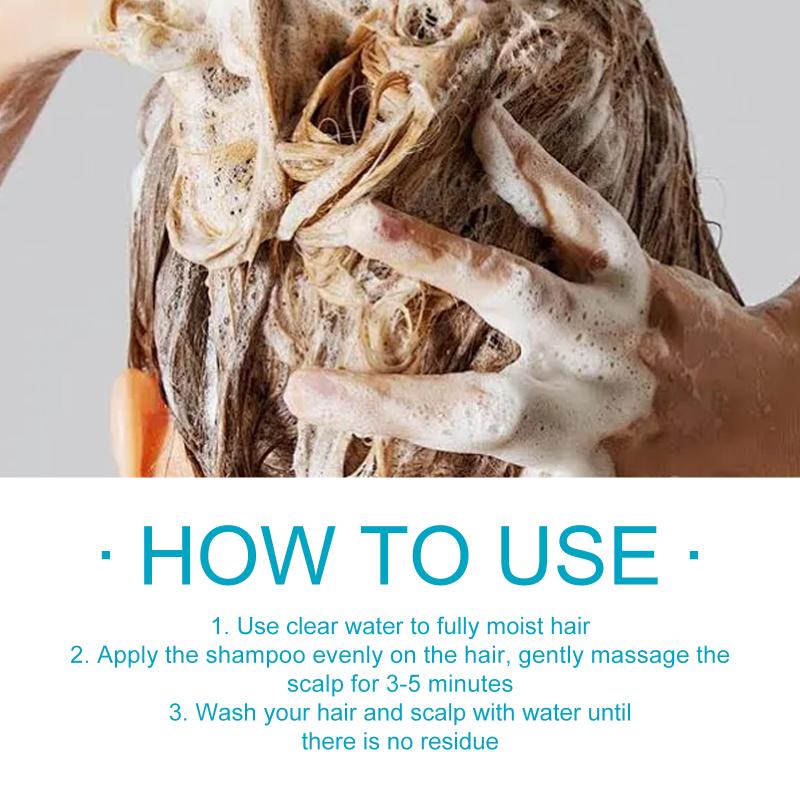 · HOW TO USE ·

1. Use clear water to fully moist hair
2. Apply the shampoo evenly on the hair, gently massage the scalp for 3-5 minutes
3. Wash your hair and scalp with water until there is no residue