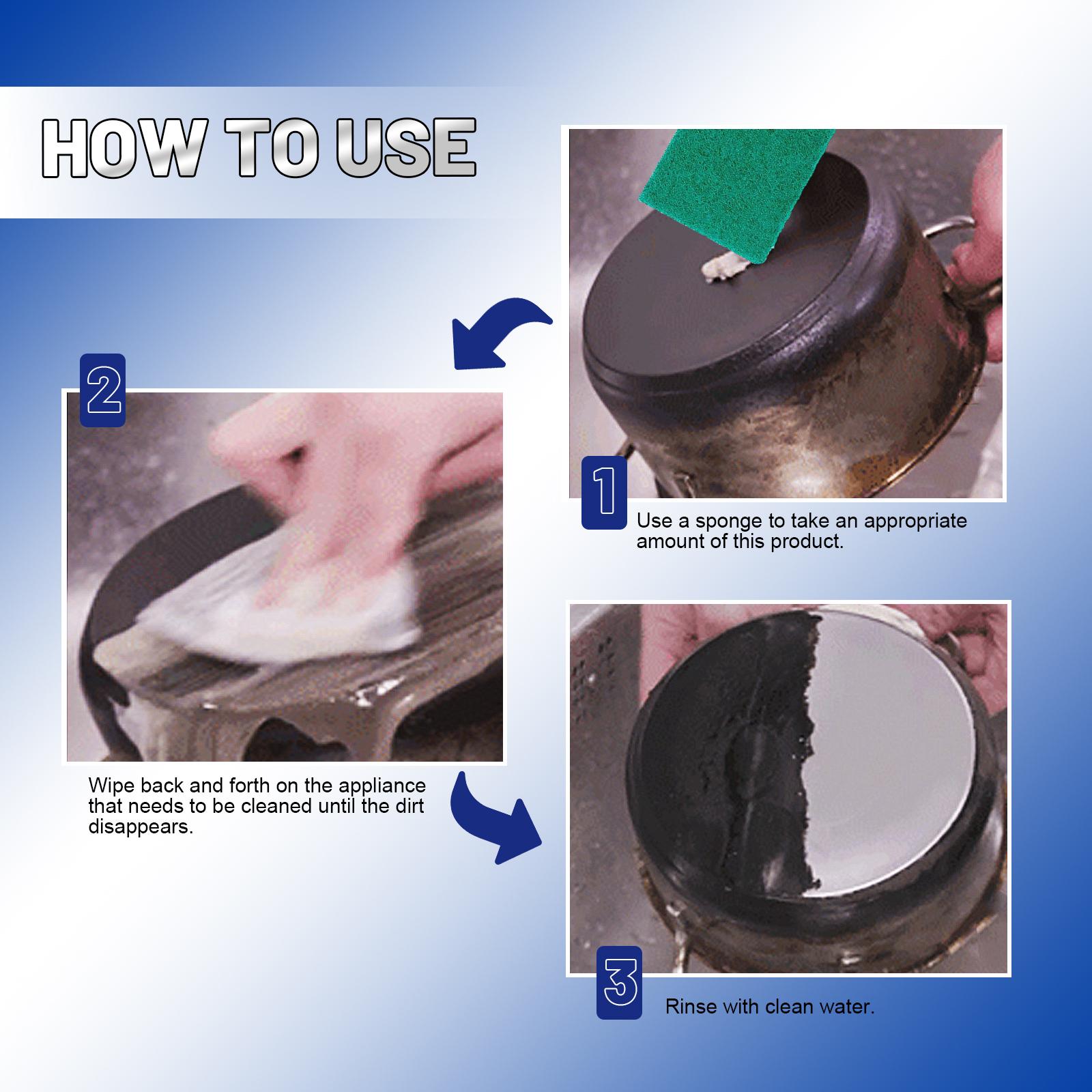 HOW TO USE

1
Use a sponge to take an appropriate amount of this product.

2
Wipe back and forth on the appliance that needs to be cleaned until the dirt disappears.

3
Rinse with clean water.