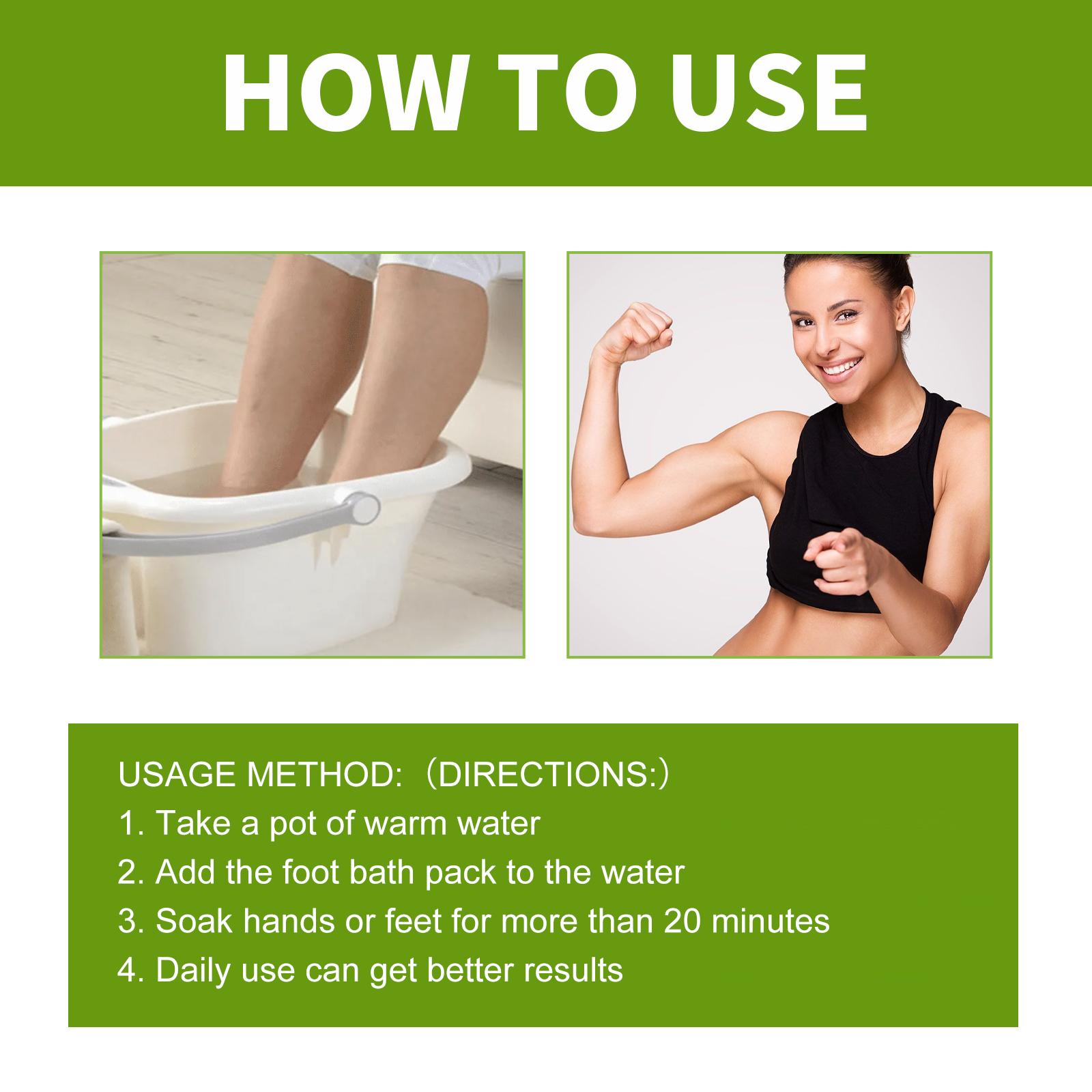 HOW TO USE

USAGE METHOD:（DIRECTIONS:）
1. Take a pot of warm water
2. Add the foot bath pack to the water
3. Soak hands or feet for more than 20 minutes
4. Daily use can get better results