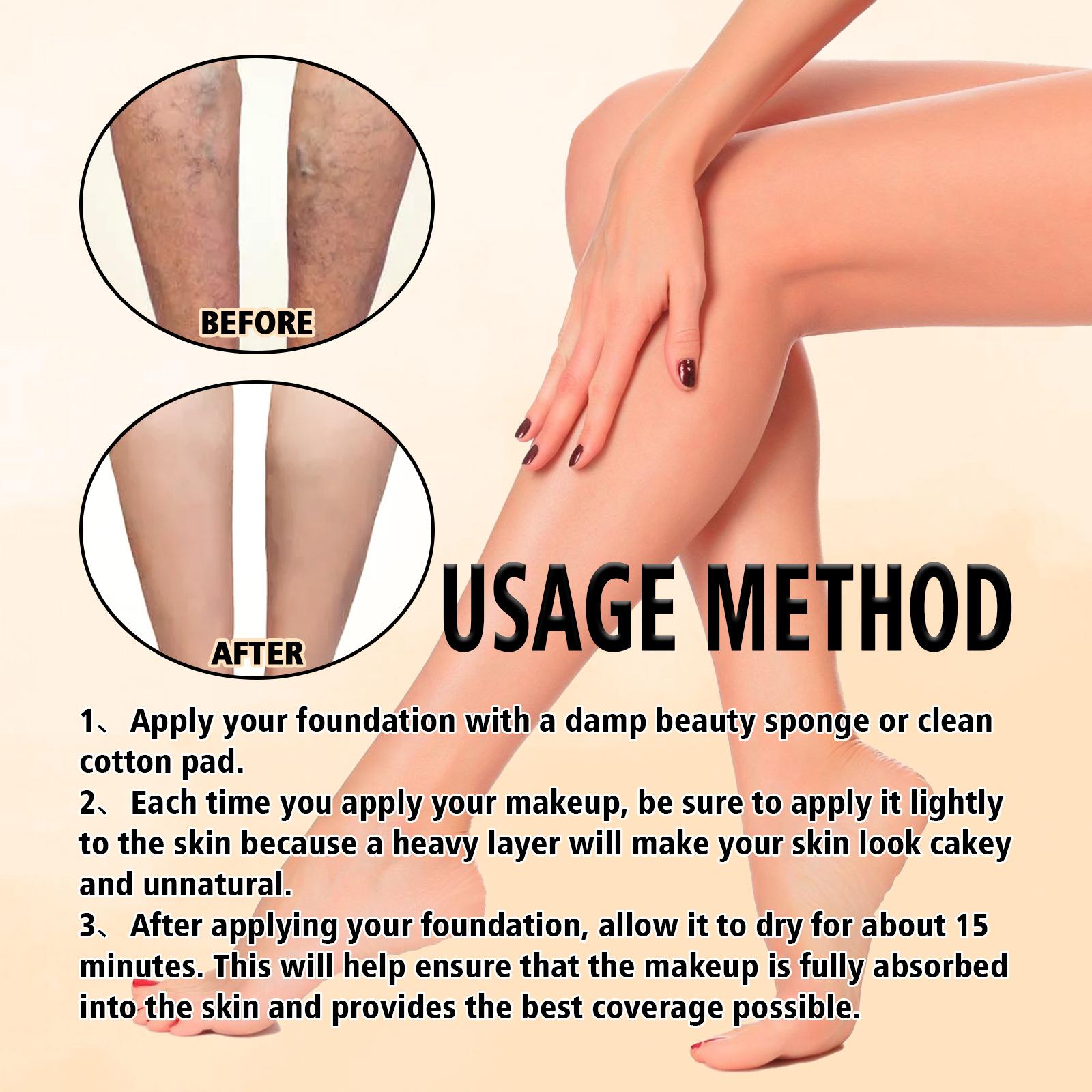 BEFORE

AFTER

USAGE METHOD

1、 Apply your foundation with a damp beauty sponge or clean cotton pad.
2、 Each time you apply your makeup, be sure to apply it lightly to the skin because a heavy layer will make your skin look cakey and unnatural.
3、 After applying your foundation, allow it to dry for about 15 minutes. This will help ensure that the makeup is fully absorbed into the skin and provides the best coverage possible.