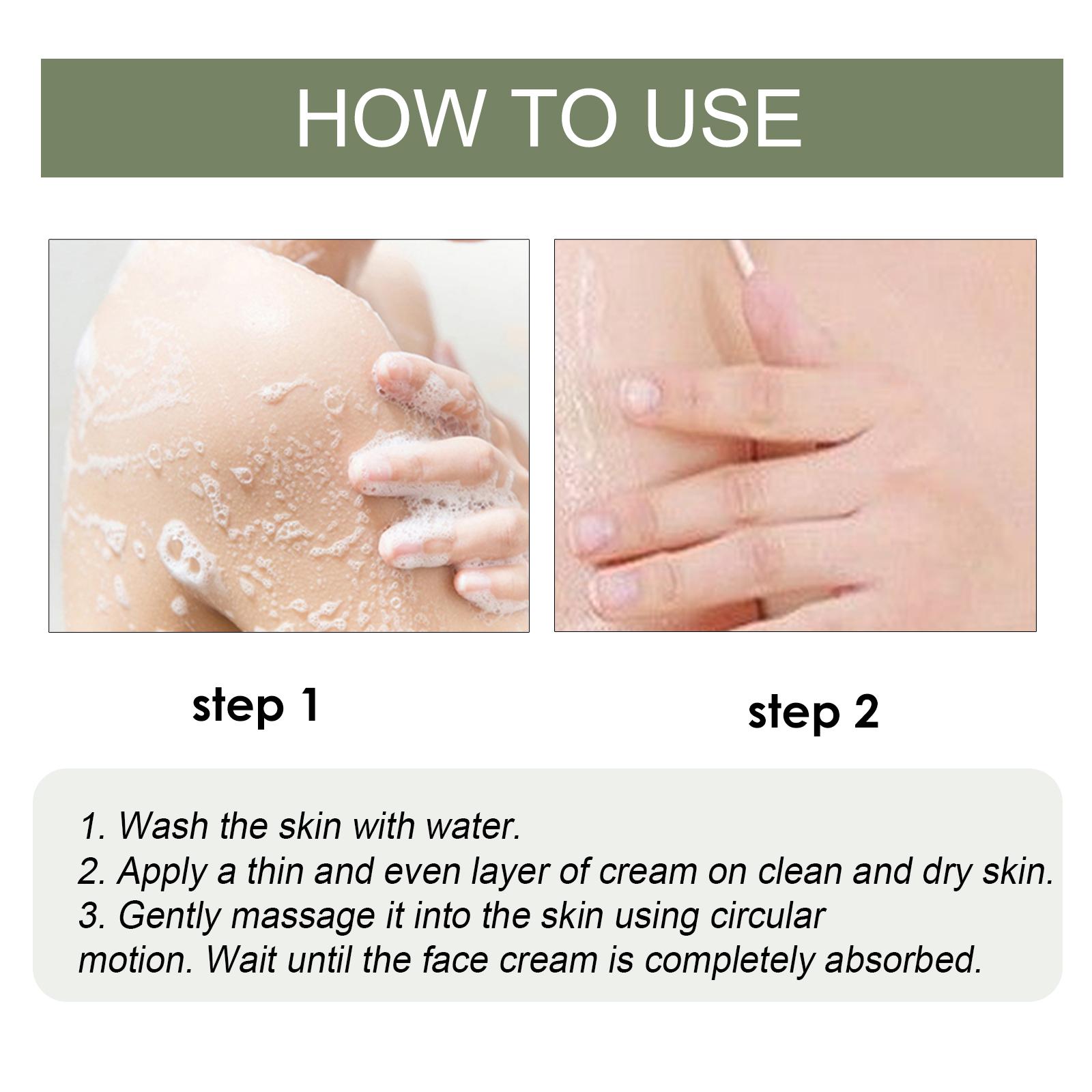 HOW TO USE

step 1

step 2

1. Wash the skin with water.
2. Apply a thin and even layer of cream on clean and dry skin.
3. Gently massage it into the skin using circular motion. Wait until the face cream is completely absorbed.