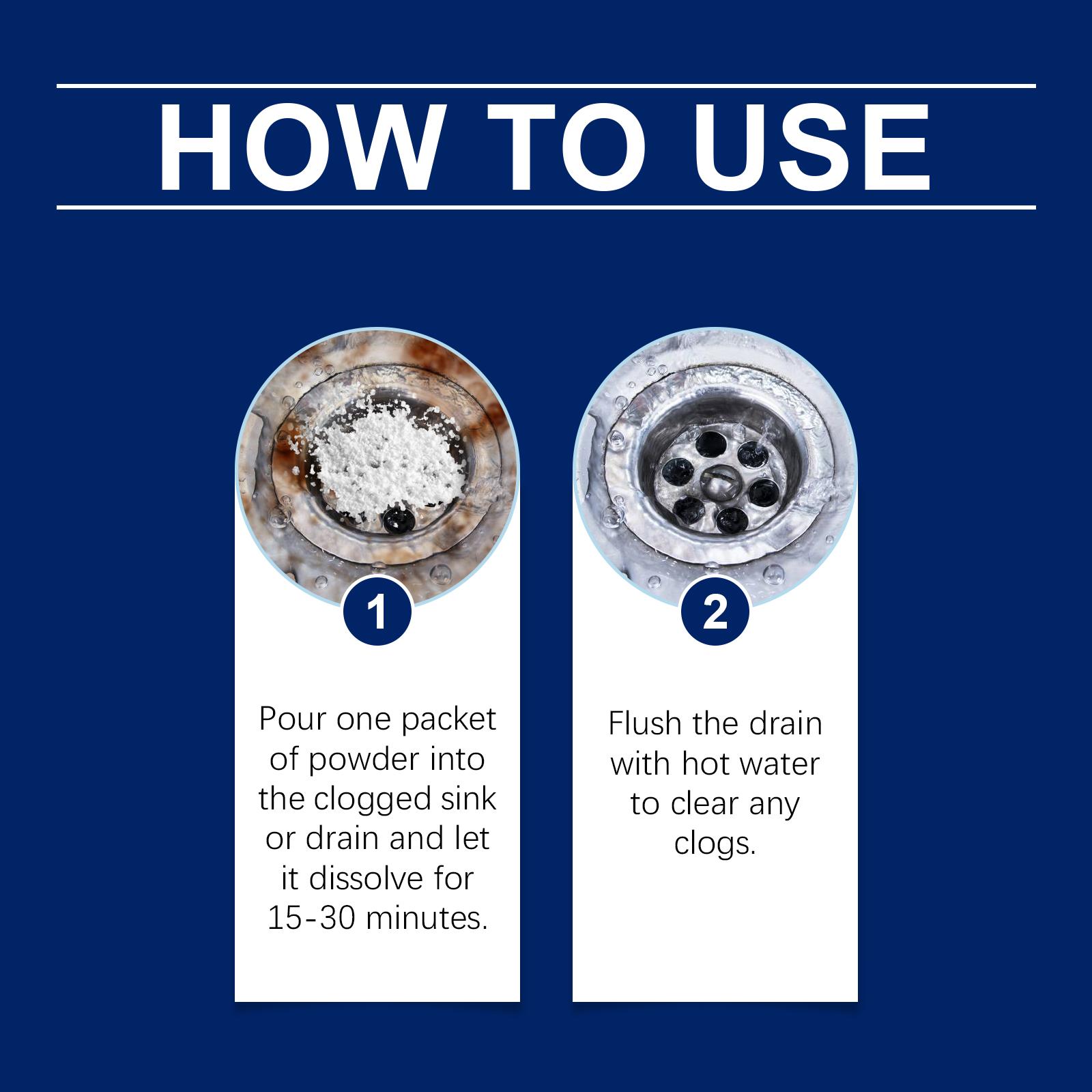 HOW TO USE

1

Pour one packet of powder into the clogged sink or drain and let it dissolve for 15-30 minutes.

2

Flush the drain with hot water to clear any clogs.