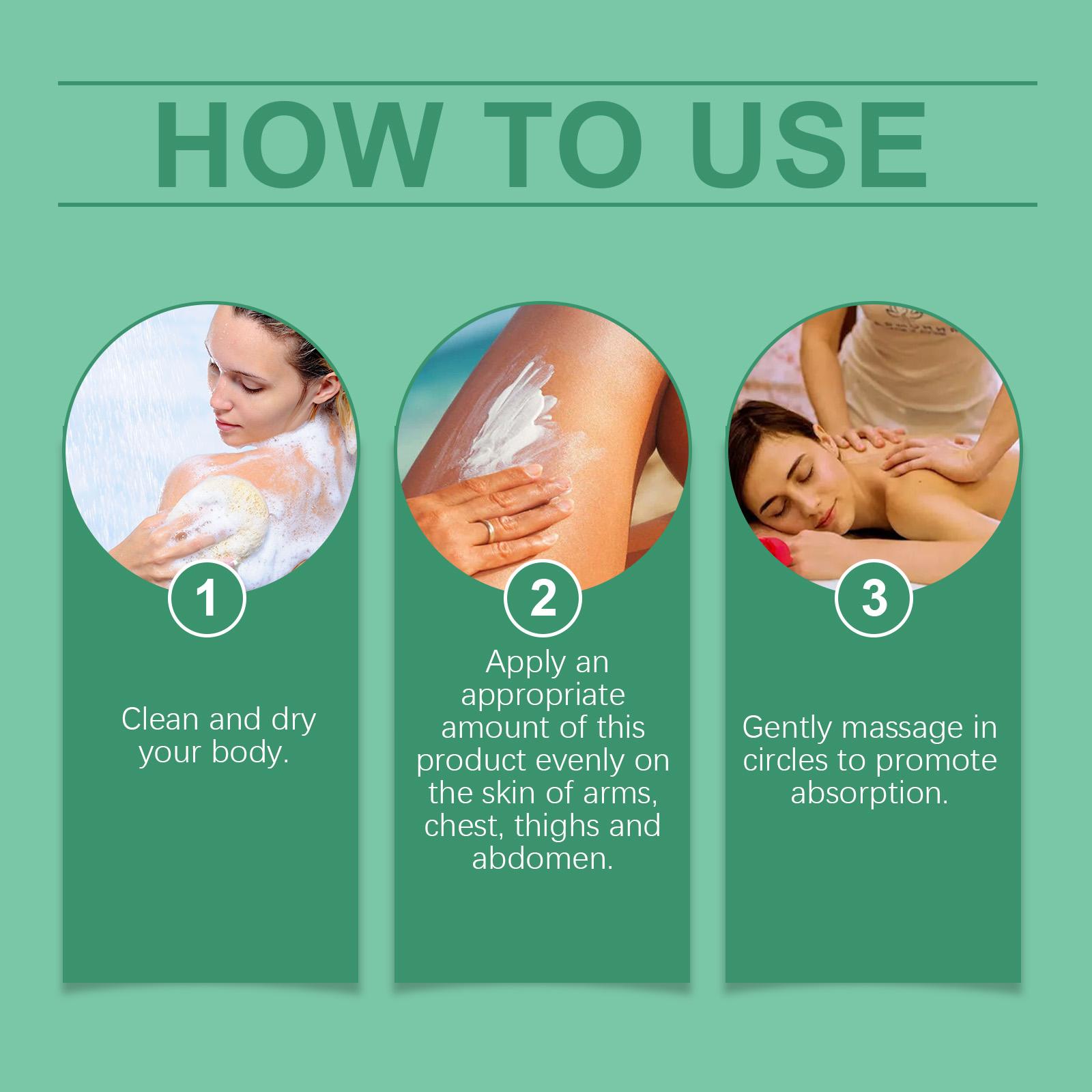 HOW TO USE

1

Clean and dry your body.

2

Apply an appropriate amount of this product evenly on the skin of arms, chest, thighs and abdomen.

3

Gently massage in circles to promote absorption.