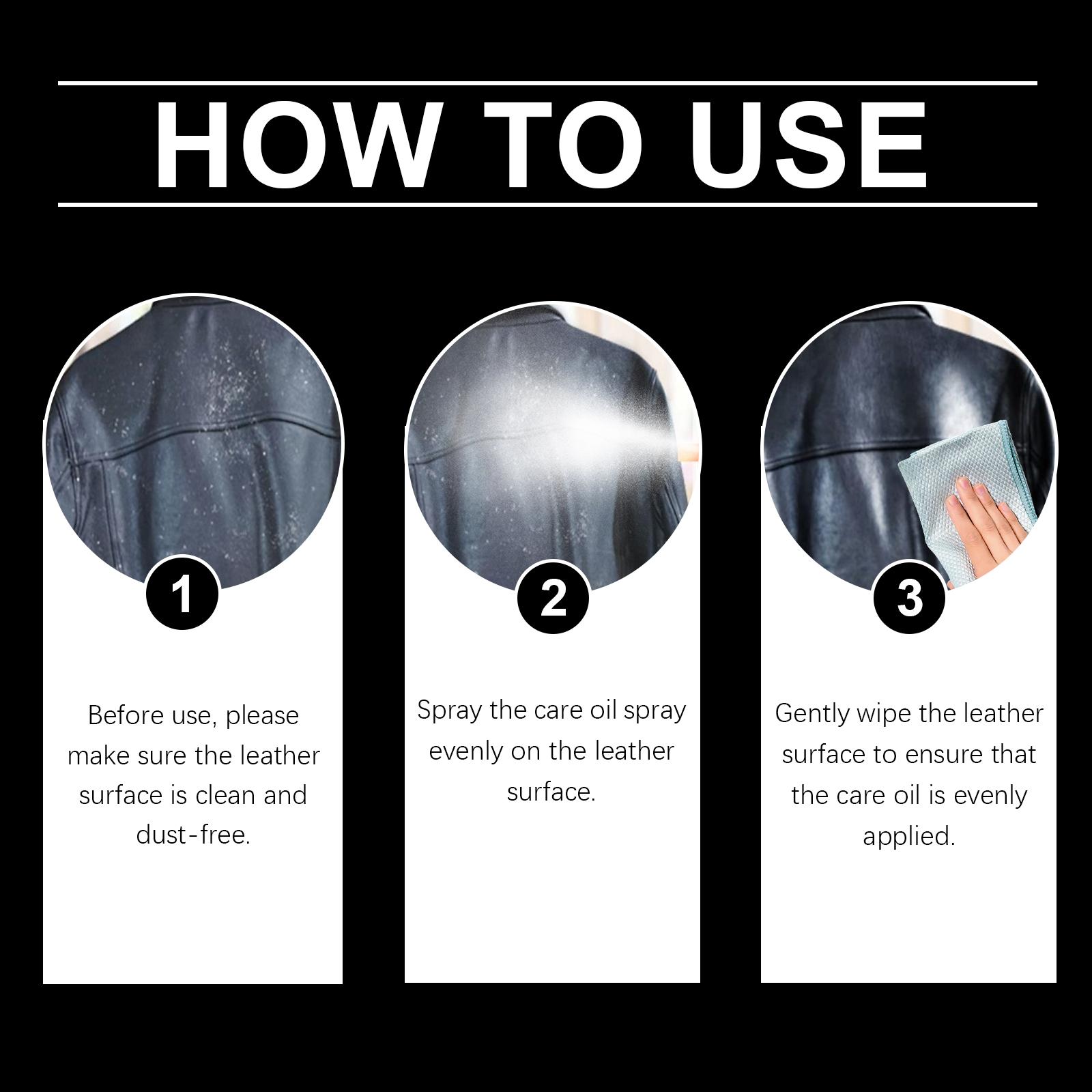 HOW TO USE

1

Before use, please make sure the leather surface is clean and dust-free.

2

Spray the care oil spray evenly on the leather surface.

3

Gently wipe the leather surface to ensure that the care oil is evenly applied.