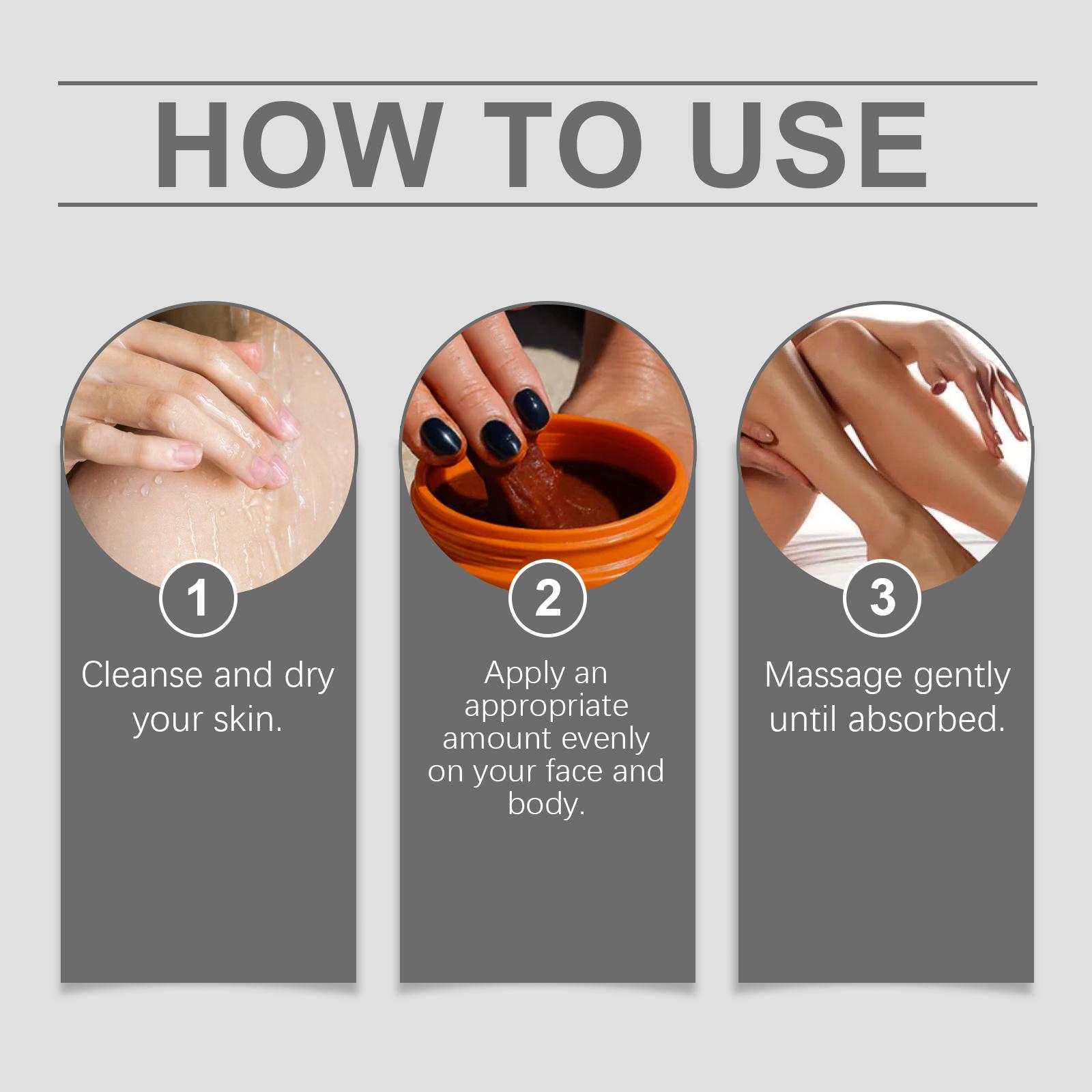 HOW TO USE

1

Cleanse and dry your skin.

2

Apply an appropriate amount evenly on your face and body.

3

Massage gently until absorbed.