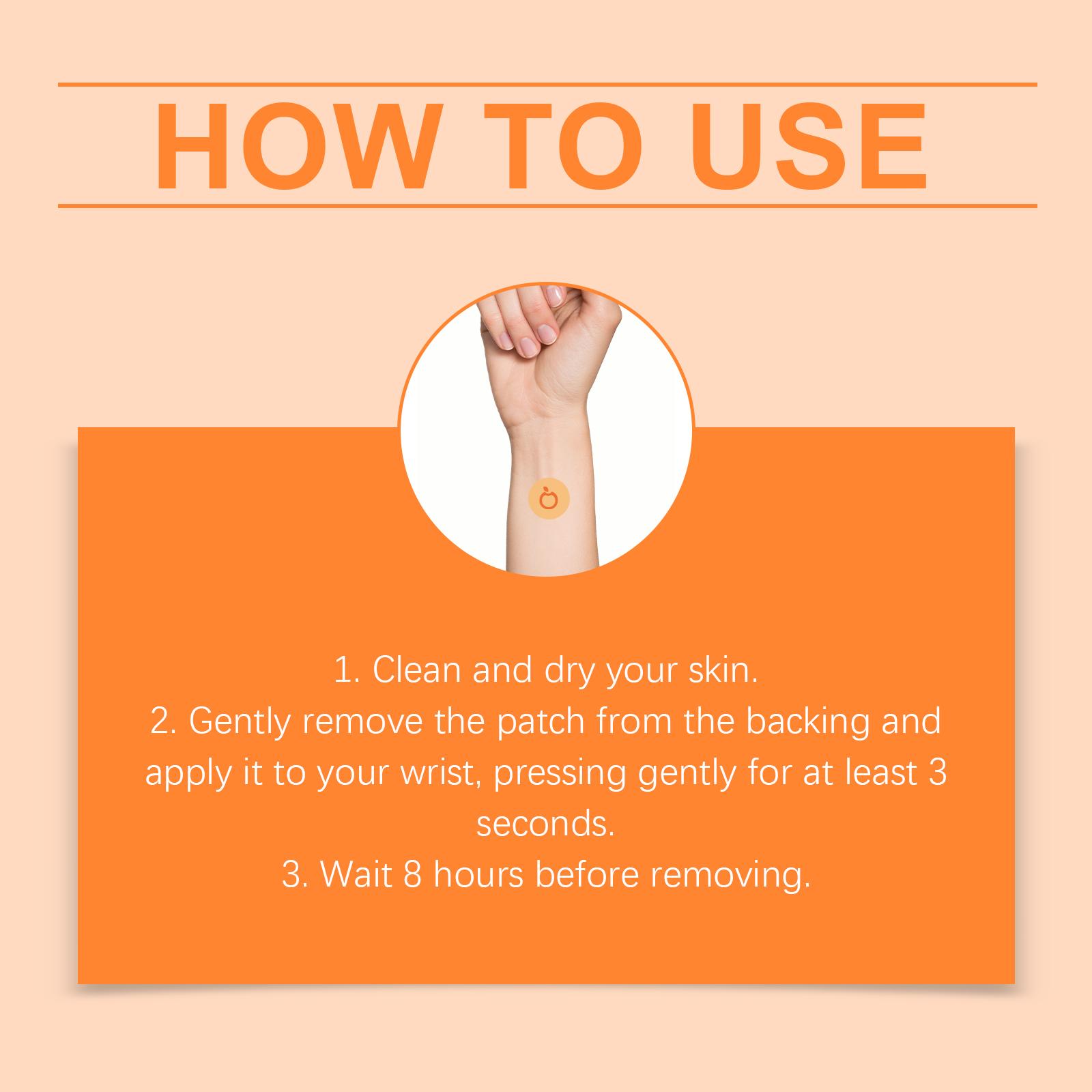 HOW TO USE

1. Clean and dry your skin.
2. Gently remove the patch from the backing and apply it to your wrist, pressing gently for at least 3 seconds.
3. Wait 8 hours before removing.