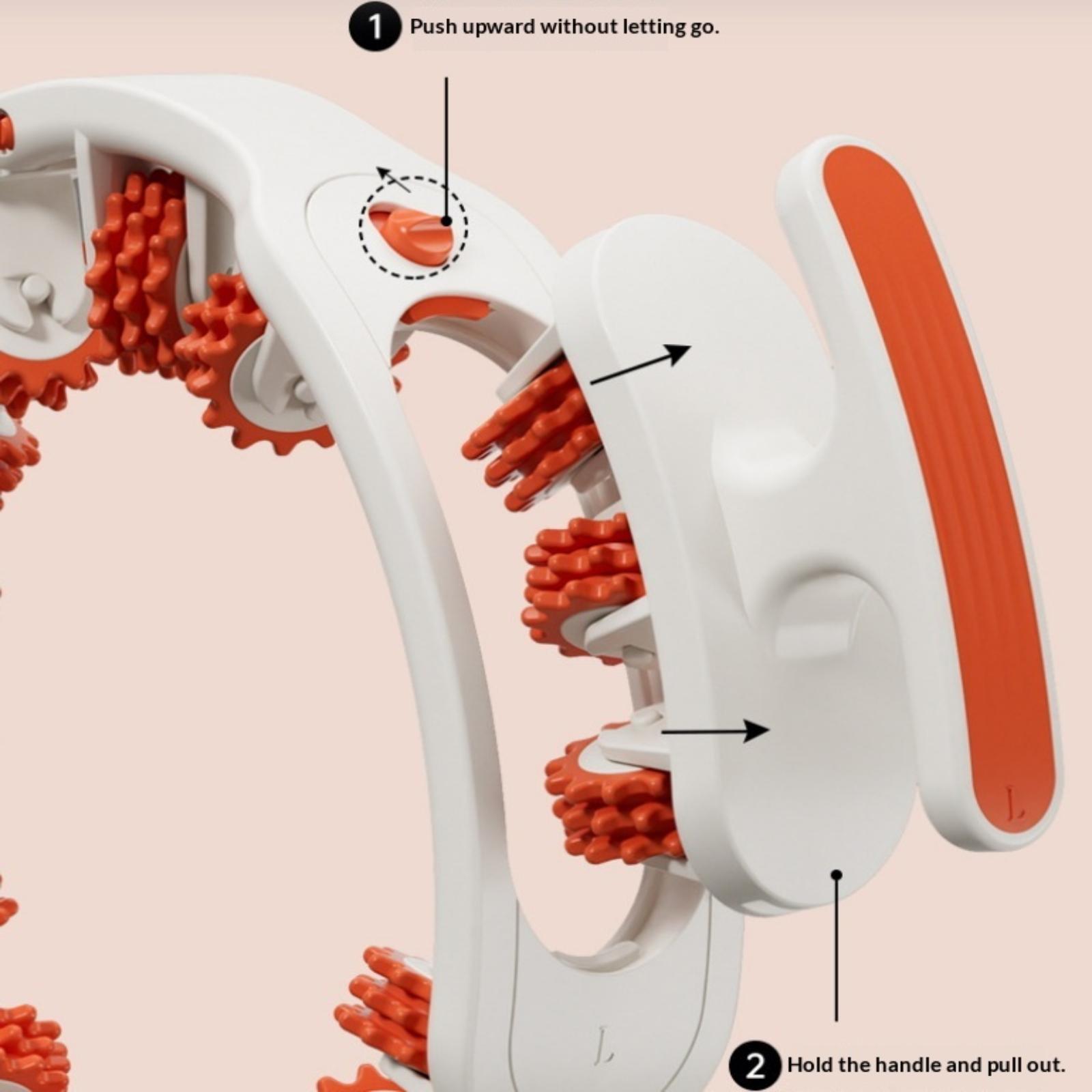 1 Push upward without letting go.

L

L

2 Hold the handle and pull out.