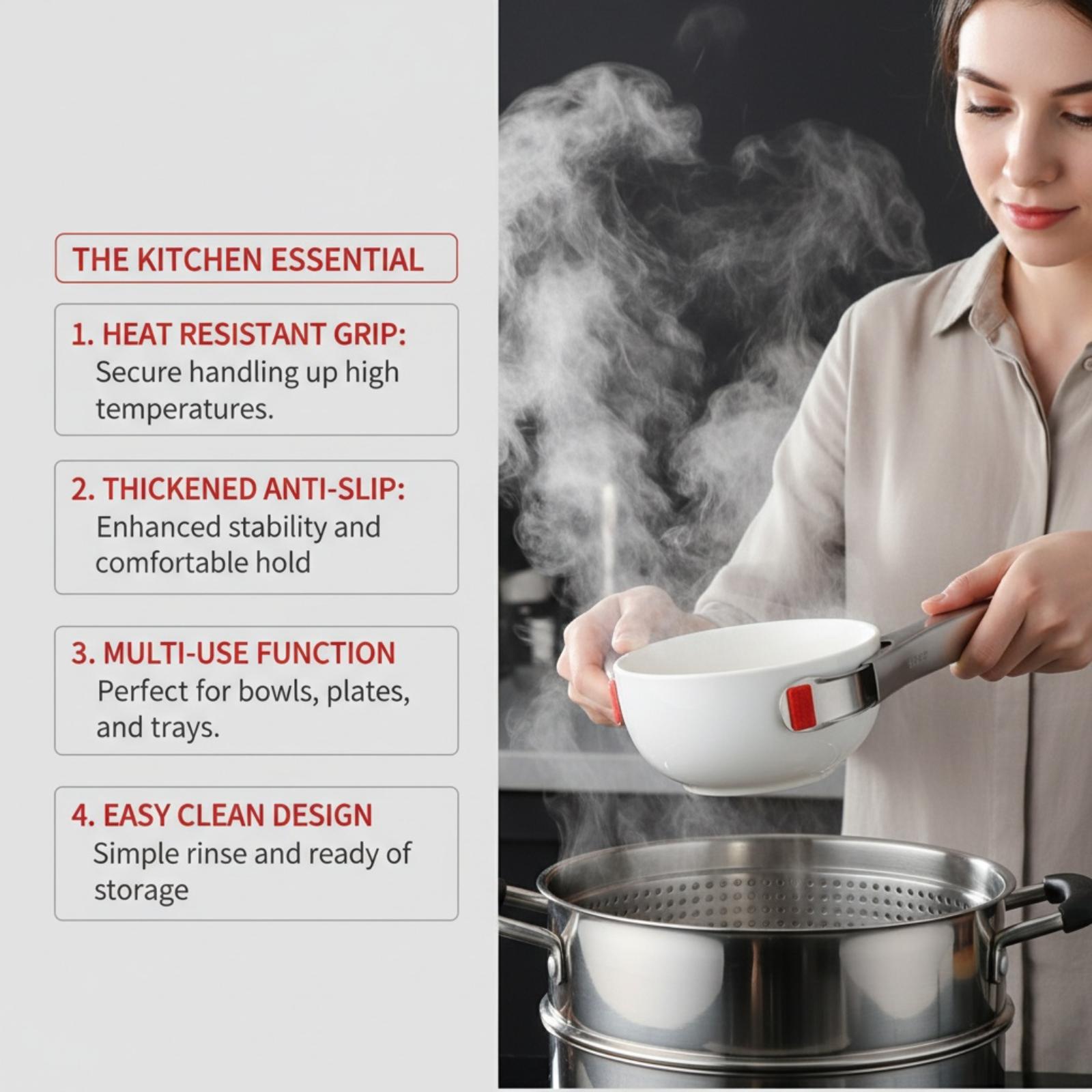 THE KITCHEN ESSENTIAL

1. HEAT RESISTANT GRIP:
Secure handling up high temperatures.

2. THICKENED ANTI-SLIP:
Enhanced stability and comfortable hold

3. MULTI-USE FUNCTION
Perfect for bowls, plates, and trays.

4. EASY CLEAN DESIGN
Simple rinse and ready of storage