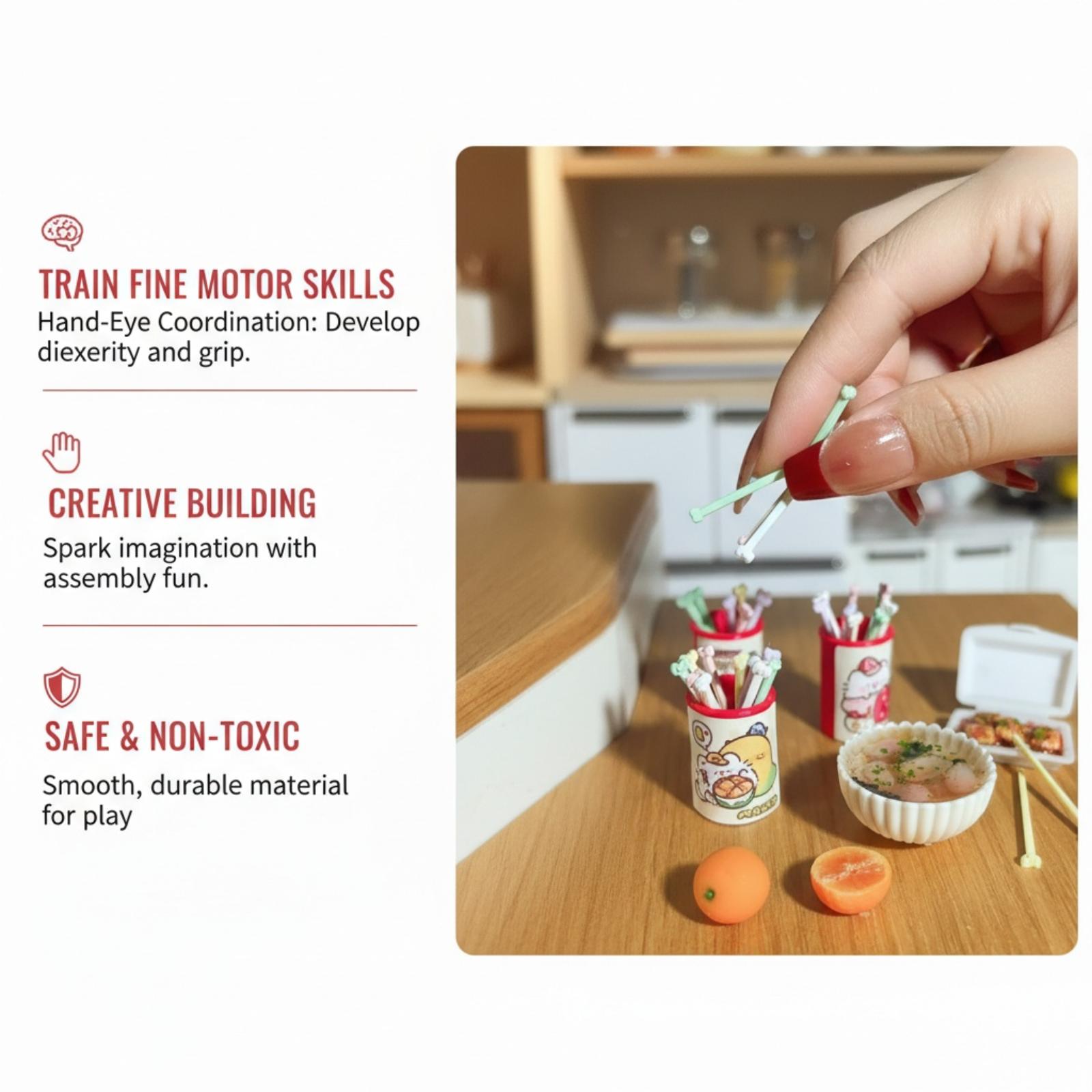 TRAIN FINE MOTOR SKILLS
Hand-Eye Coordination: Develop diexerity and grip.

CREATIVE BUILDING
Spark imagination with assembly fun.

SAFE & NON-TOXIC
Smooth, durable material for play