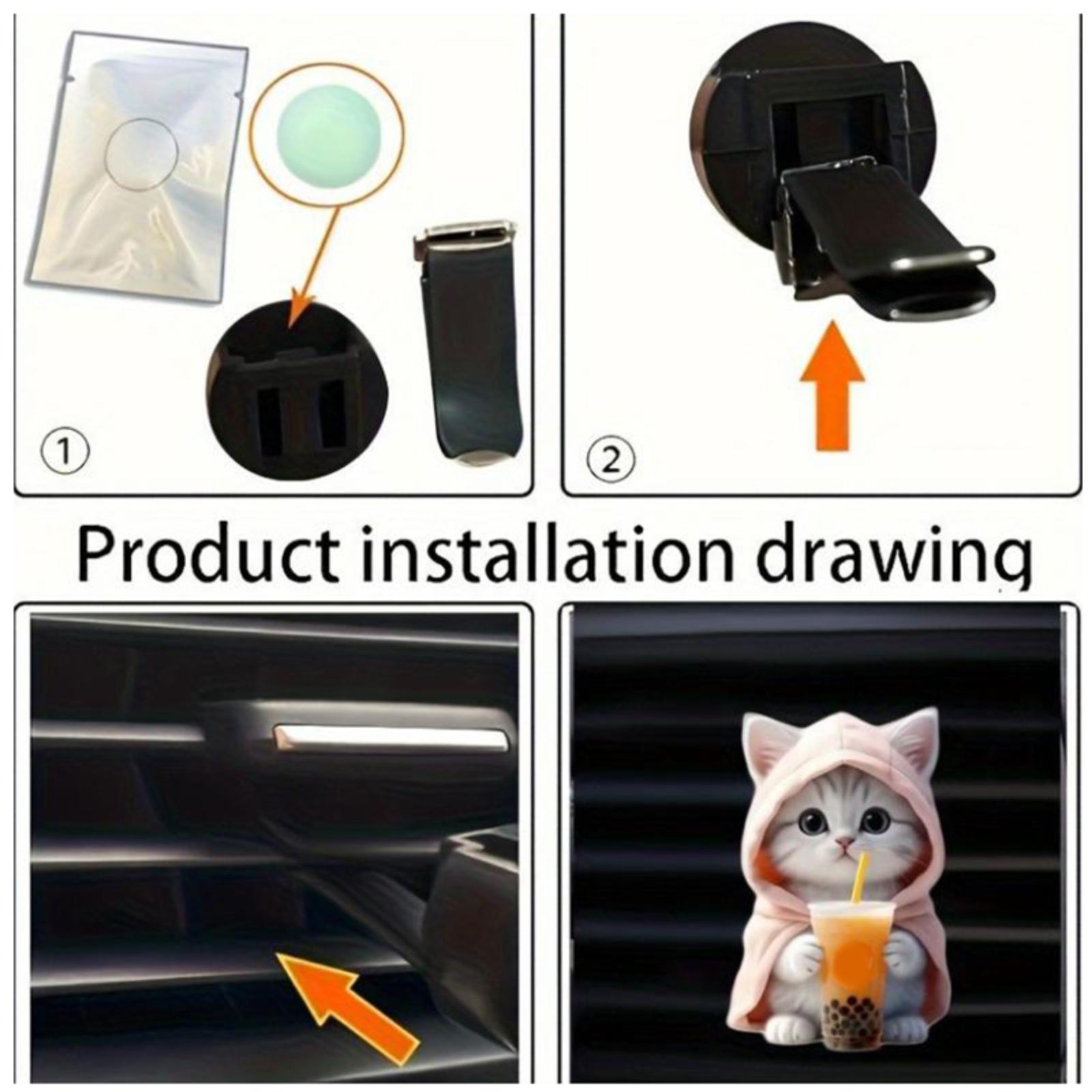 ①

②

Product installation drawing