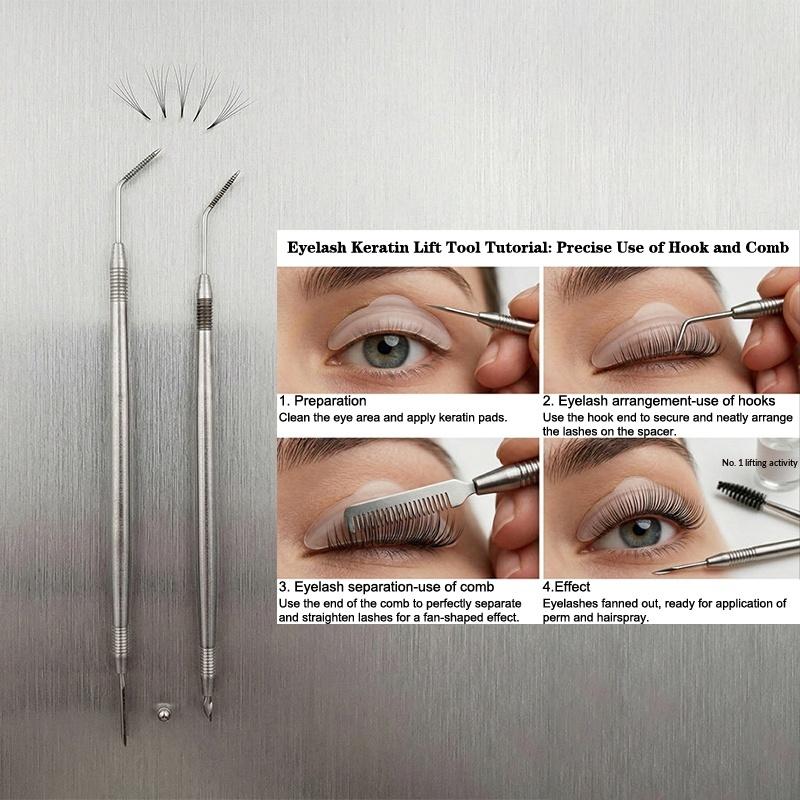 Eyelash Keratin Lift Tool Tutorial: Precise Use of Hook and Comb

1. Preparation
Clean the eye area and apply keratin pads.

2. Eyelash arrangement-use of hooks
Use the hook end to secure and neatly arrange the lashes on the spacer.

3. Eyelash separation-use of comb
Use the end of the comb to perfectly separate and straighten lashes for a fan-shaped effect.

No. 1 lifting activity

4.Effect
Eyelashes fanned out, ready for application of perm and hairspray.