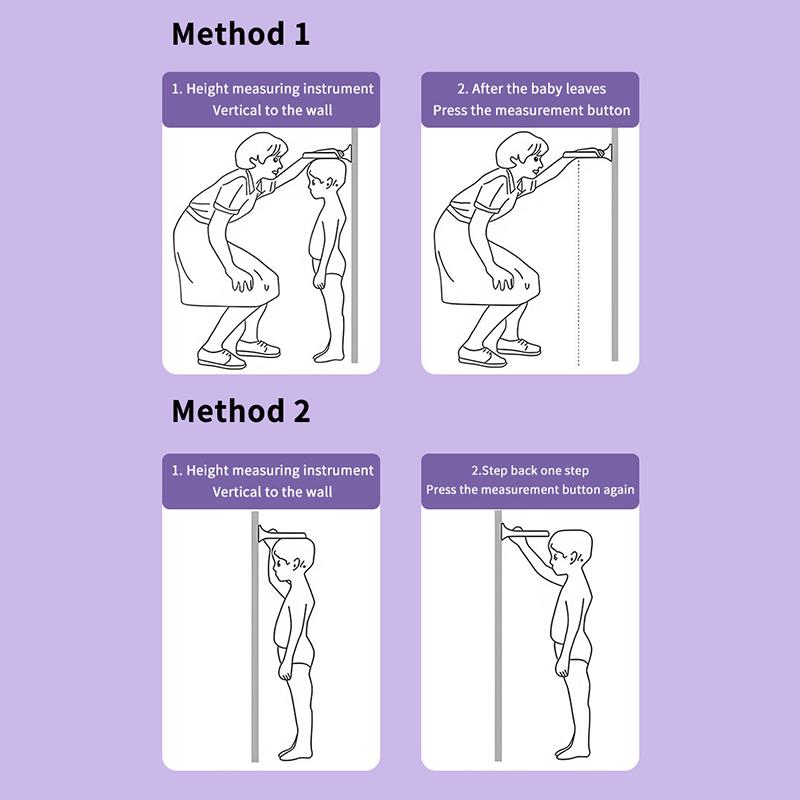 Method 1

1. Height measuring instrument
Vertical to the wall

2. After the baby leaves
Press the measurement button

Method 2

1. Height measuring instrument
Vertical to the wall

2.Step back one step
Press the measurement button again