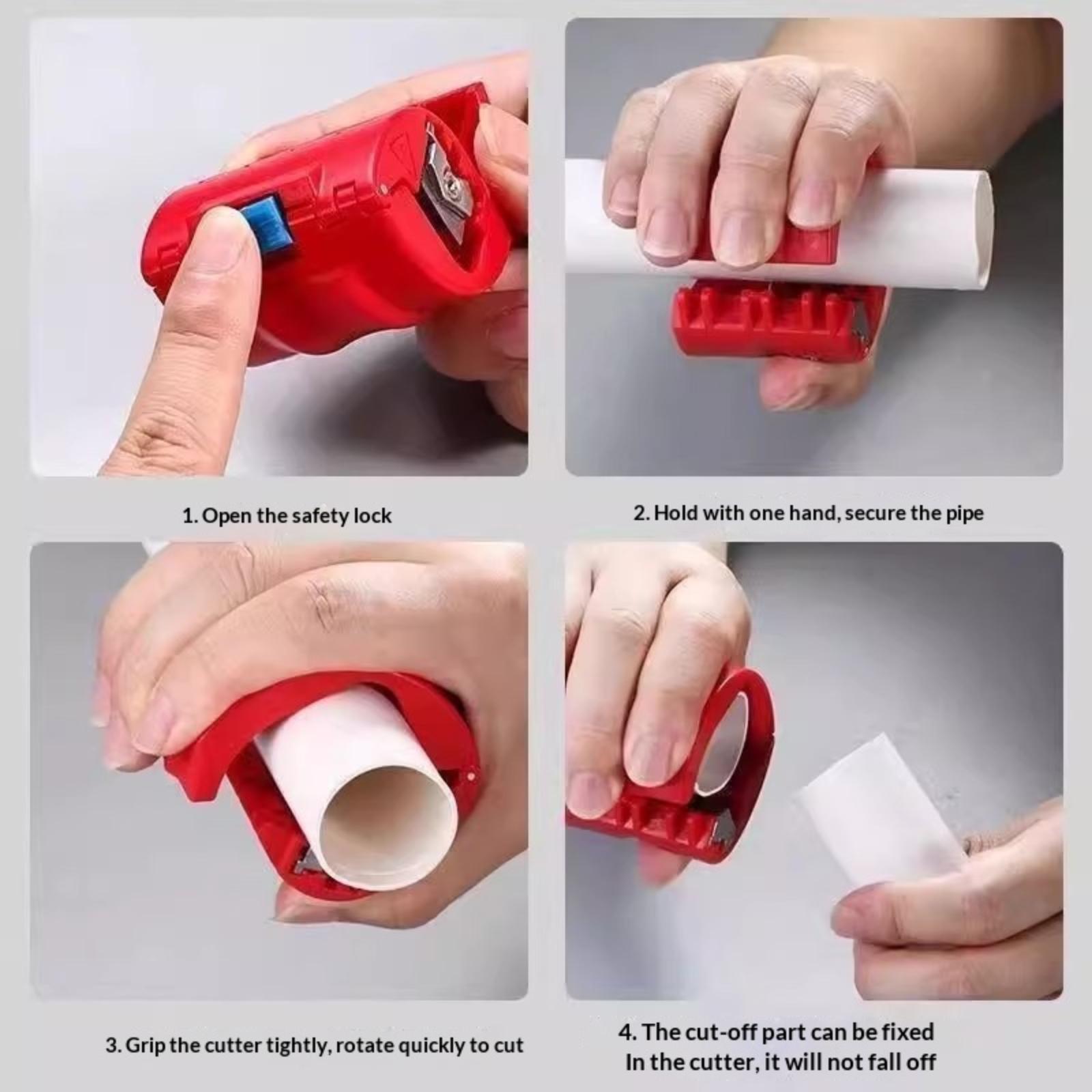 1. Open the safety lock

2. Hold with one hand, secure the pipe

3. Grip the cutter tightly, rotate quickly to cut

4. The cut-off part can be fixed
In the cutter, it will not fall off