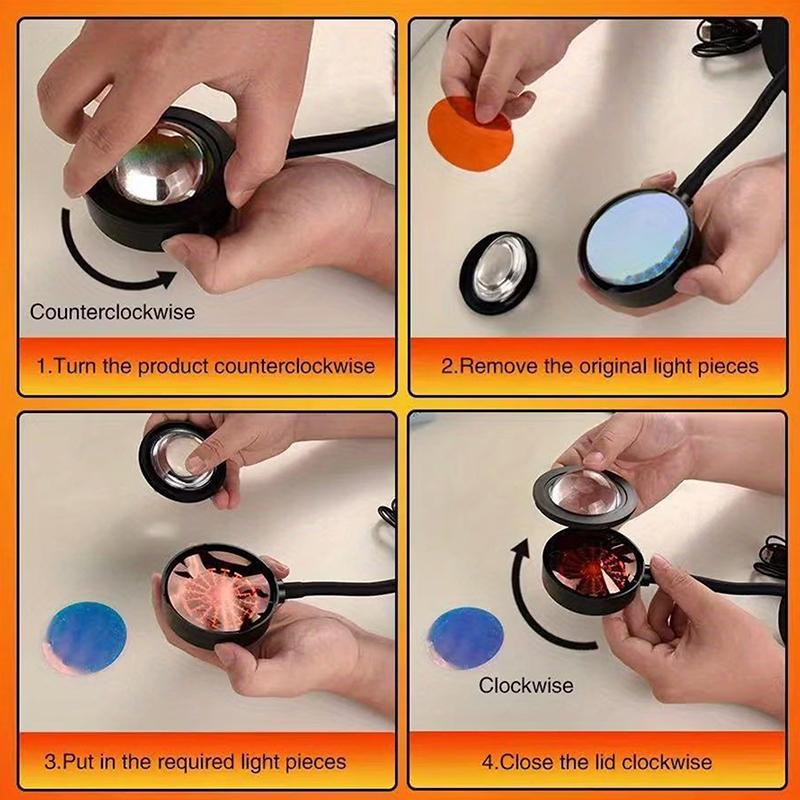 Counterclockwise

1.Turn the product counterclockwise

2.Remove the original light pieces

3.Put in the required light pieces

Clockwise

4.Close the lid clockwise